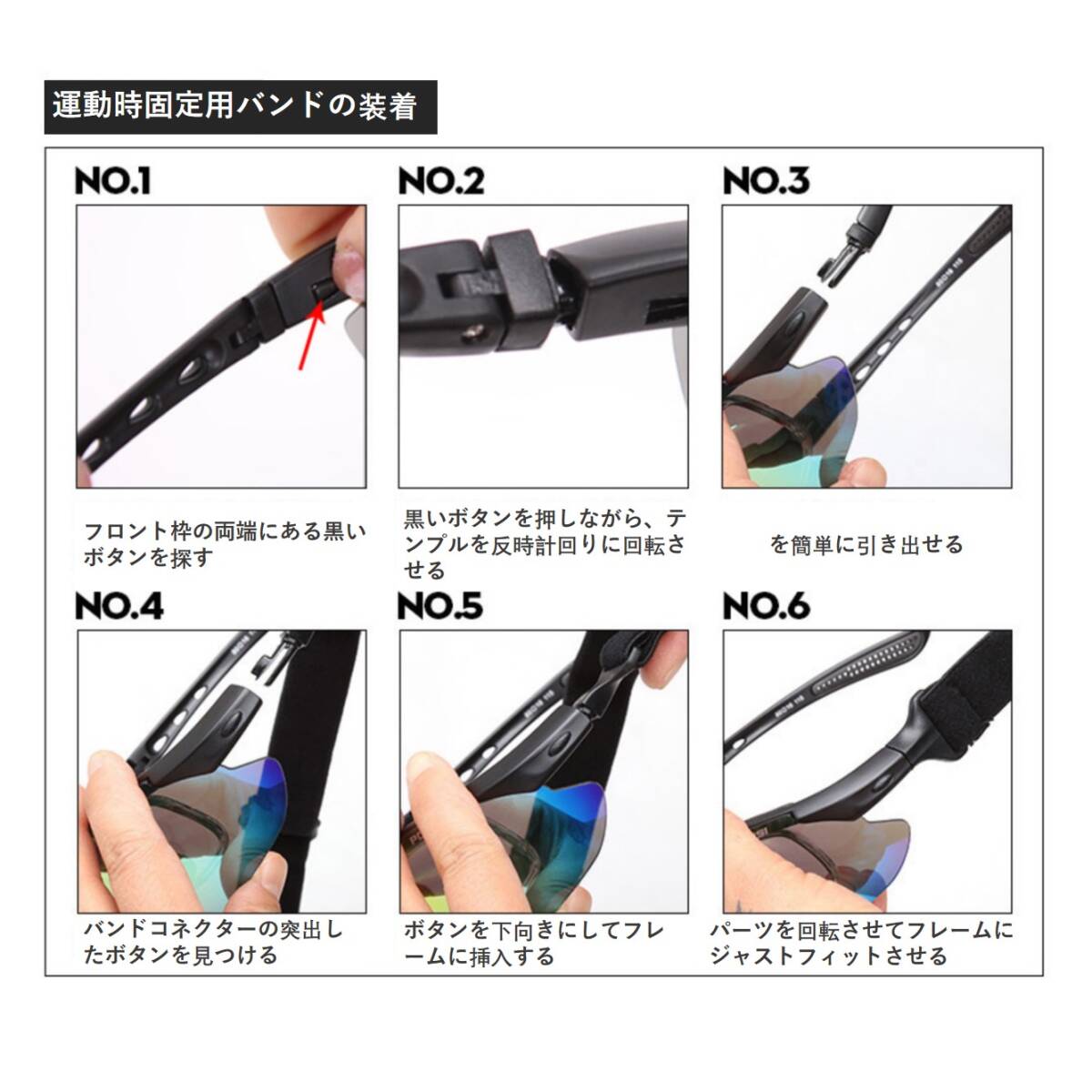 運動時固定用バンドの装着

NO.1

フロント枠の両端にある黒いボタンを探す

NO.2

黒いボタンを押しながら、テンプルを反時計回りに回転させる

NO.3

を簡単に引き出せる

NO.4

バンドコネクターの突出したボタンを見つける

NO.5

ボタンを下向きにしてフレームに挿入する

NO.6

パーツを回転させてフレームにジャストフィットさせる