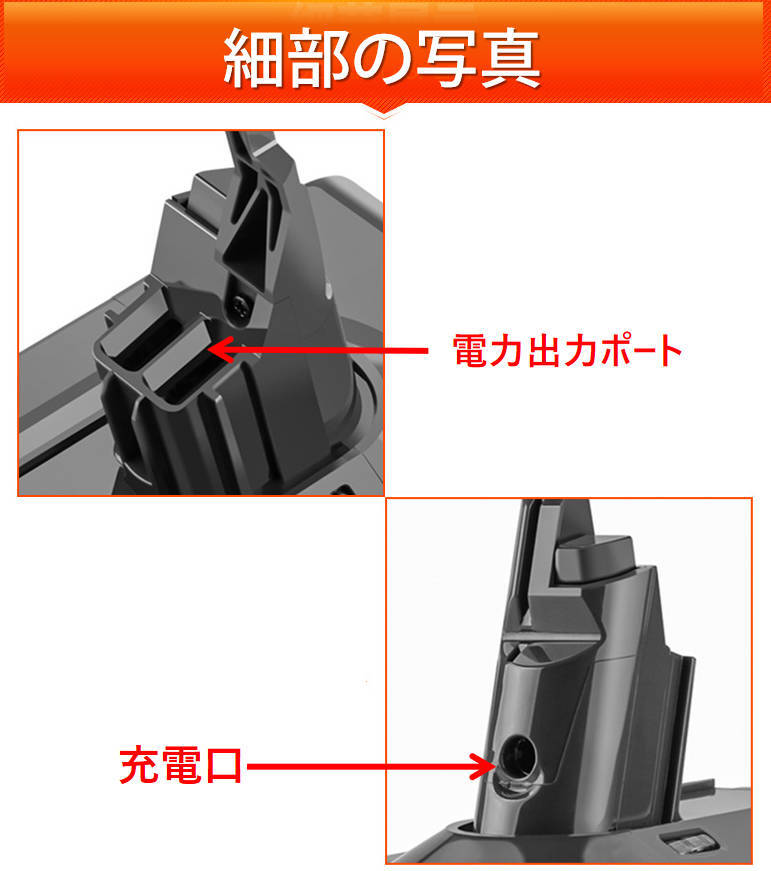 細部の写真

電力出力ポート

充電口