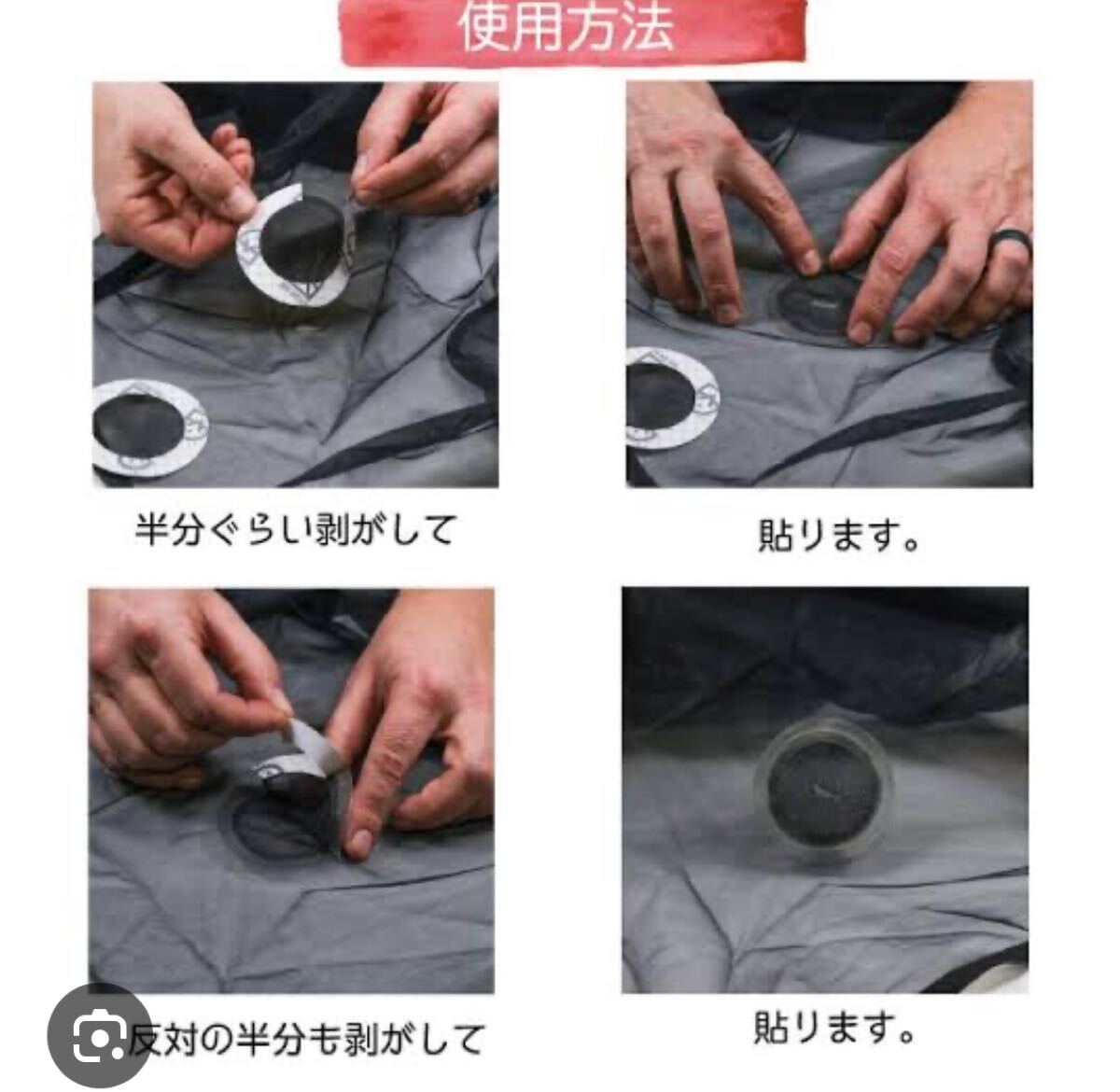 使用方法

半分ぐらい剥がして

貼ります。

反対の半分も剥がして

貼ります。