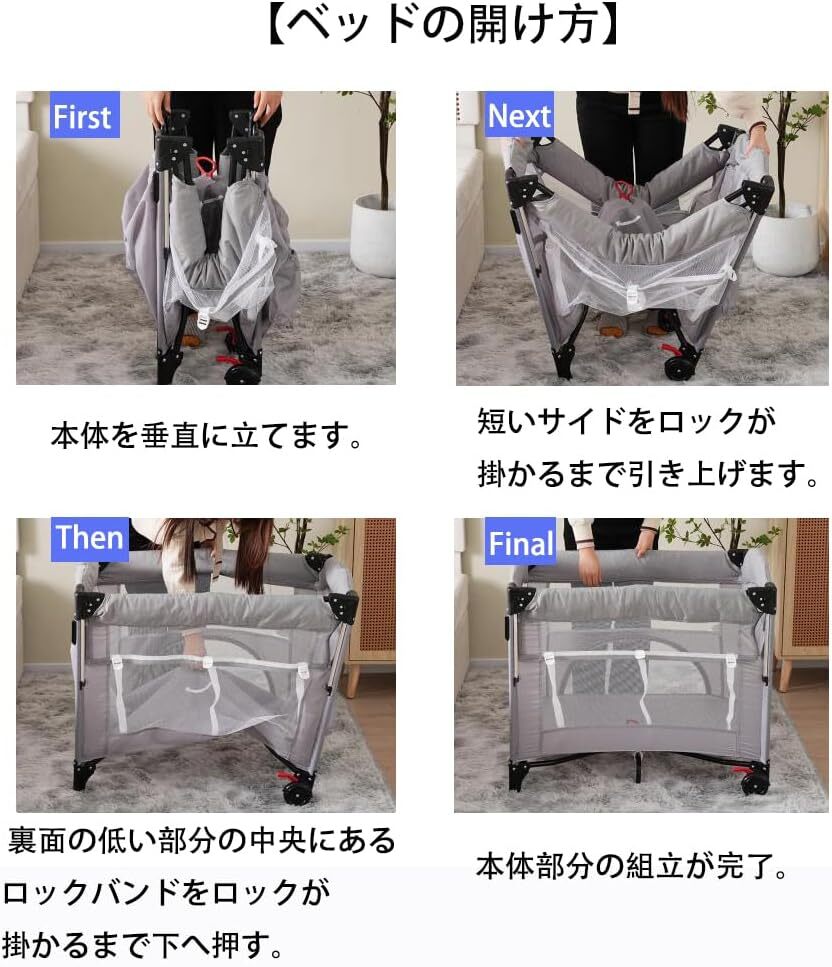 【ベッドの開け方】

First

本体を垂直に立てます。

Next

短いサイドをロックが掛かるまで引き上げます。

Then

裏面の低い部分の中央にあるロックバンドをロックが掛かるまで下へ押す。

Final

本体部分の組立が完了。