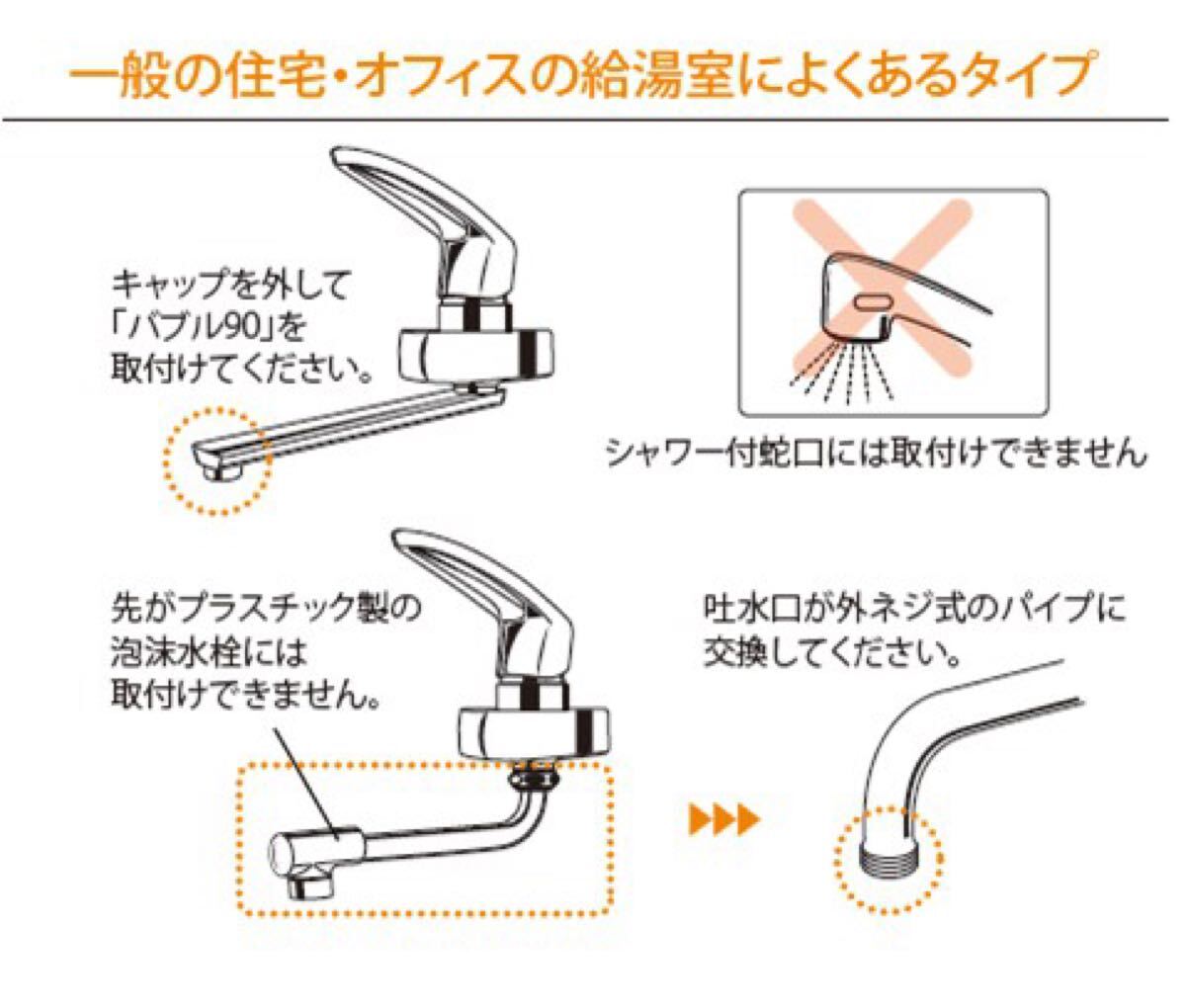 一般の住宅・オフィスの給湯室によくあるタイプ

キャップを外して「バブル90」を取付けてください。

シャワー付蛇口には取付けできません

先がプラスチック製の泡沫水栓には取付けできません。

吐水口が外ネジ式のパイプに交換してください。