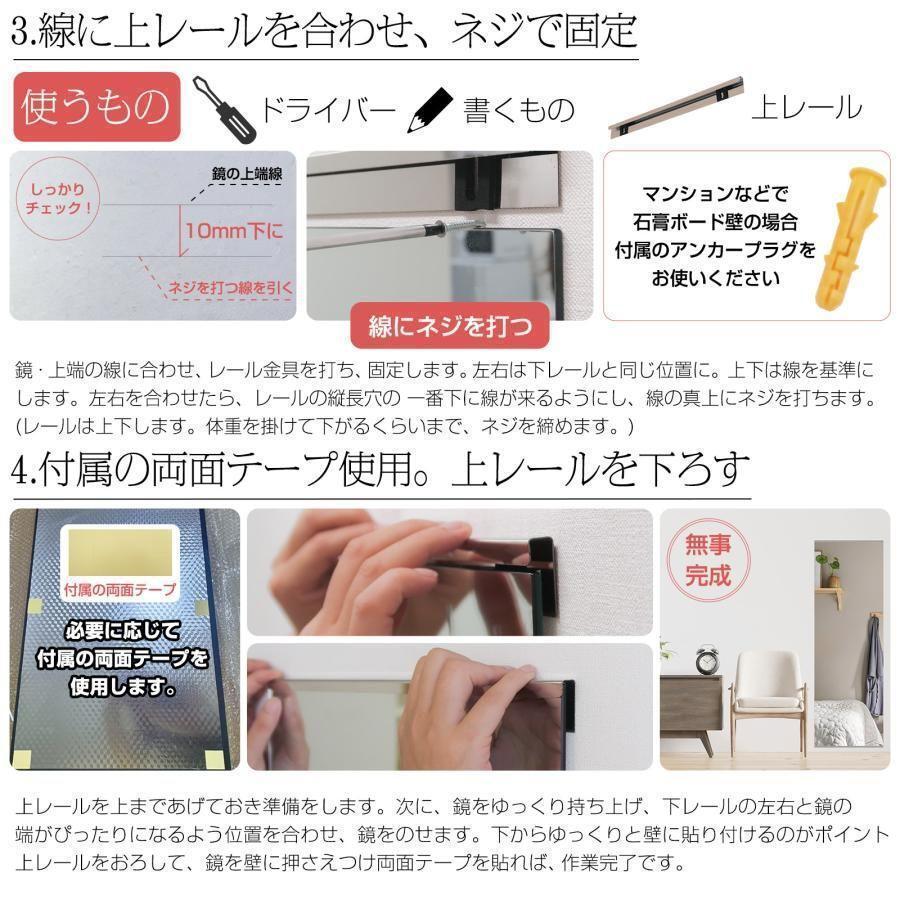 3.線に上レールを合わせ、ネジで固定

使うもの ドライバー 書くもの 上レール

しっかりチェック！

鏡の上端線

10mm下に

ネジを打つ線を引く

線にネジを打つ

マンションなどで石膏ボード壁の場合付属のアンカープラグをお使いください

鏡・上端の線に合わせ、レール金具を打ち、固定します。左右は下レールと同じ位置に。上下は線を基準にします。左右を合わせたら、レールの縦長穴の 一番下に線が来るようにし、線の真上にネジを打ちます。(レールは上下します。体重を掛けて下がるくらいまで、ネジを締めます。)

4.付属の両面テープ使用。上レールを下ろす

付属の両面テープ

必要に応じて付属の両面テープを使用します。

無事完成

上レールを上まであげておき準備をします。次に、鏡をゆっくり持ち上げ、下レールの左右と鏡の端がぴったりになるよう位置を合わせ、鏡をのせます。下からゆっくりと壁に貼り付けるのがポイント上レールをおろして、鏡を壁に押さえつけ両面テープを貼れば、作業完了です。