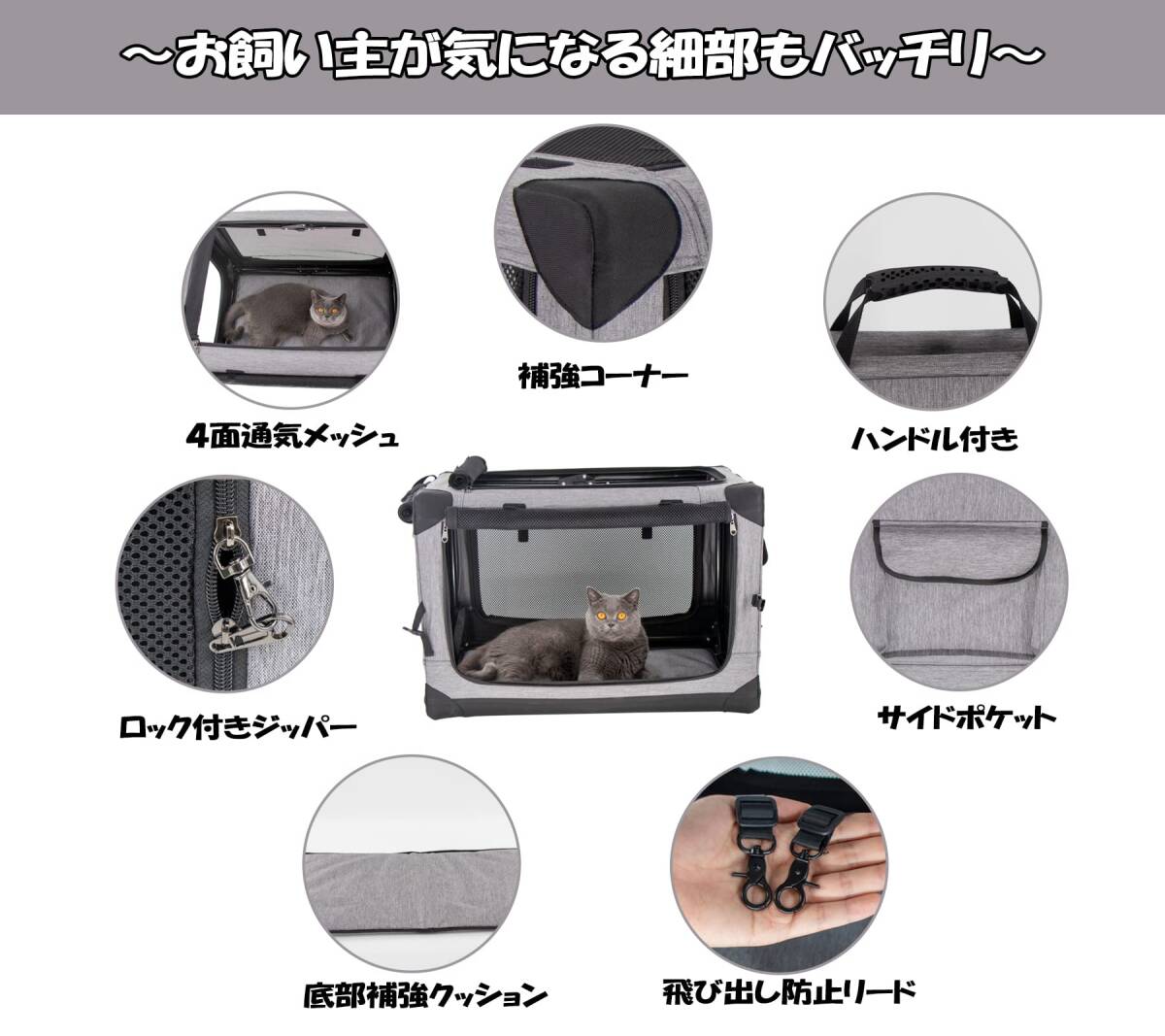 ～お飼い主が気になる細部もバッチリ～

補強コーナー

4面通気メッシュ

ハンドル付き

ロック付きジッパー

サイドポケット

底部補強クッション

飛び出し防止リード