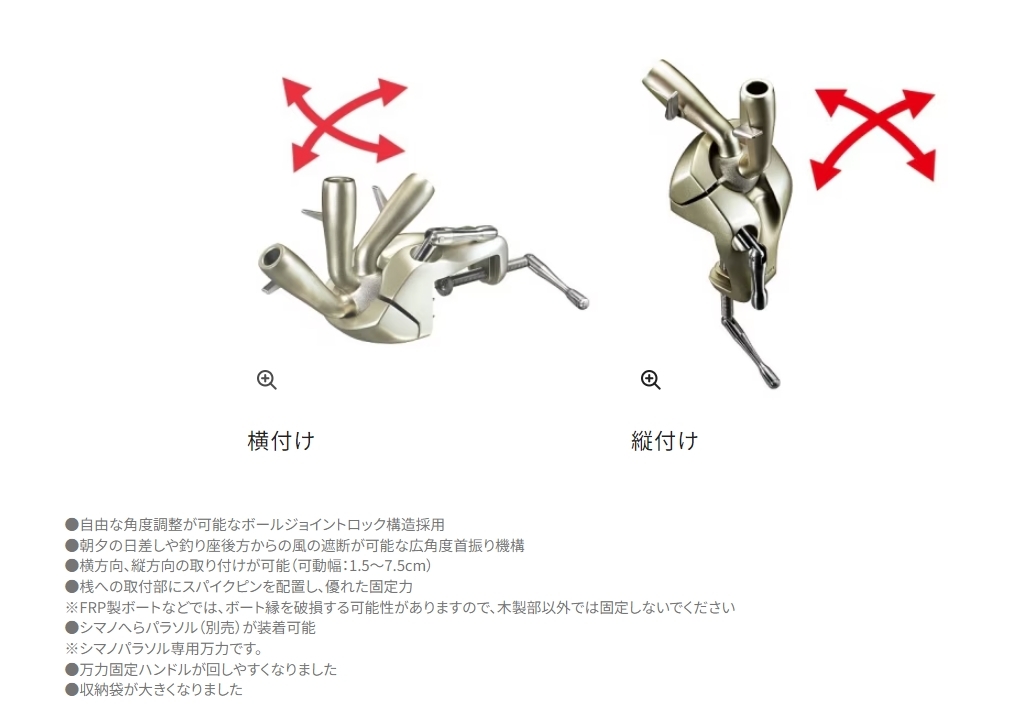 横付け

縦付け

●自由な角度調整が可能なボールジョイントロック構造採用
●朝夕の日差しや釣り座後方からの風の遮断が可能な広角度首振り機構
●横方向、縦方向の取り付けが可能（可動幅：1.5～7.5cm）
●桟への取付部にスパイクピンを配置し、優れた固定力
※FRP製ボートなどでは、ボート縁を破損する可能性がありますので、木製部以外では固定しないでください
●シマノへらパラソル（別売）が装着可能
※シマノパラソル専用万力です。
●万力固定ハンドルが回しやすくなりました
●収納袋が大きくなりました