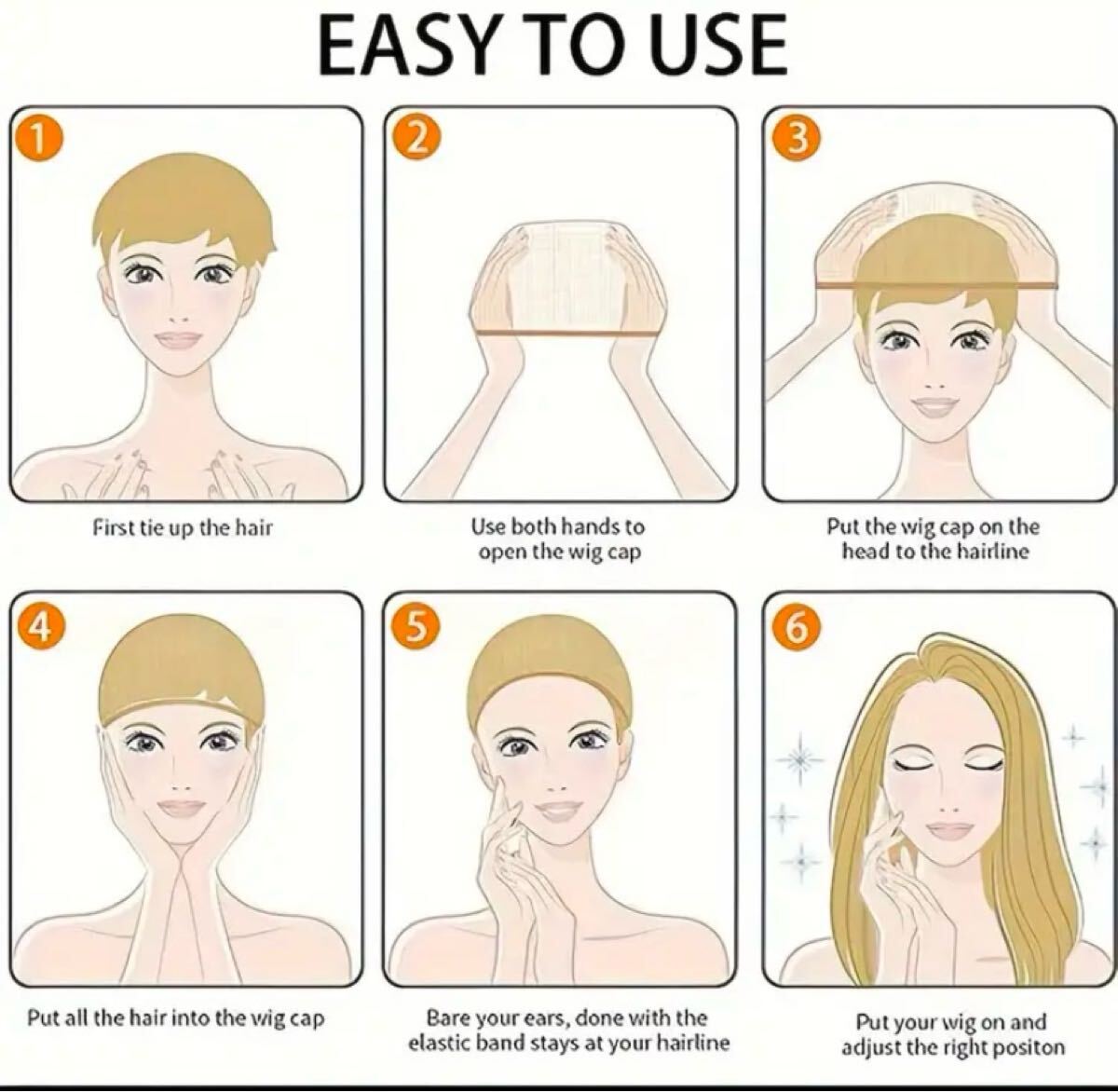 EASY TO USE

1

First tie up the hair

2

Use both hands to open the wig cap

3

Put the wig cap on the head to the hairline

4

Put all the hair into the wig cap

5

Bare your ears, done with the elastic band stays at your hairline

6

Put your wig on and adjust the right positon