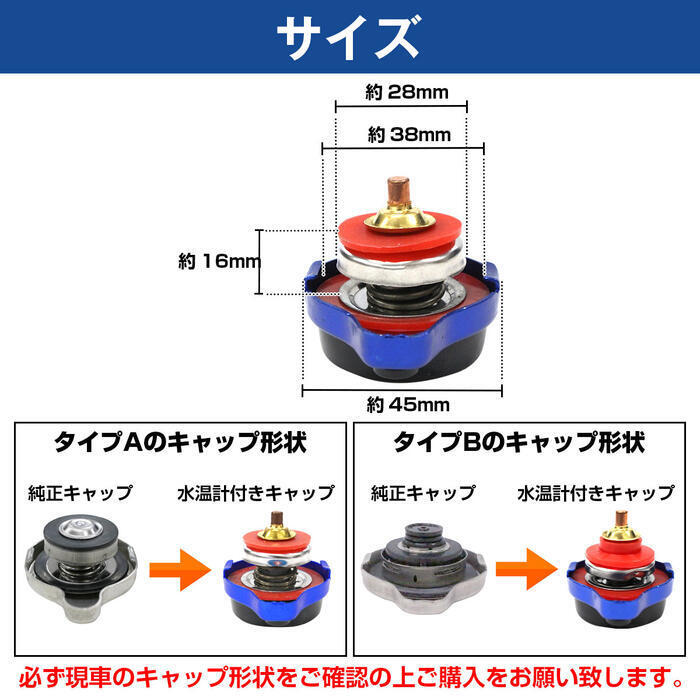 サイズ

約 28mm

約 38mm

約 16mm

約 45mm

タイプAのキャップ形状

純正キャップ

水温計付きキャップ

タイプBのキャップ形状

純正キャップ

水温計付きキャップ

必ず現車のキャップ形状をご確認の上ご購入をお願い致します。