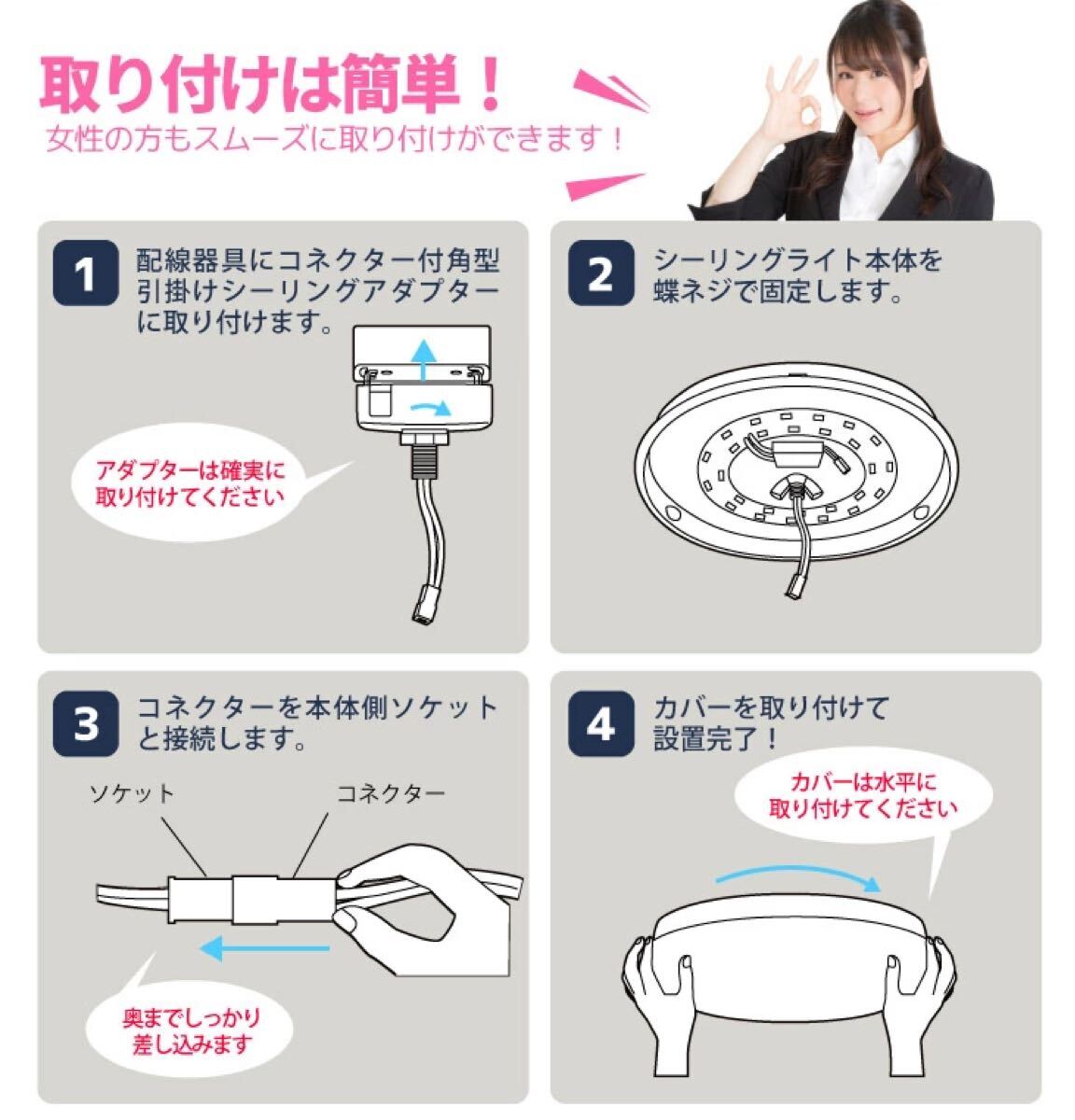 取り付けは簡単！
女性の方もスムーズに取り付けができます！

1
配線器具にコネクター付角型引掛けシーリングアダプターに取り付けます。

アダプターは確実に取り付けてください

2
シーリングライト本体を蝶ネジで固定します。

3
コネクターを本体側ソケットと接続します。

ソケット

コネクター

奥までしっかり差し込みます

4
カバーを取り付けて設置完了！

カバーは水平に取り付けてください