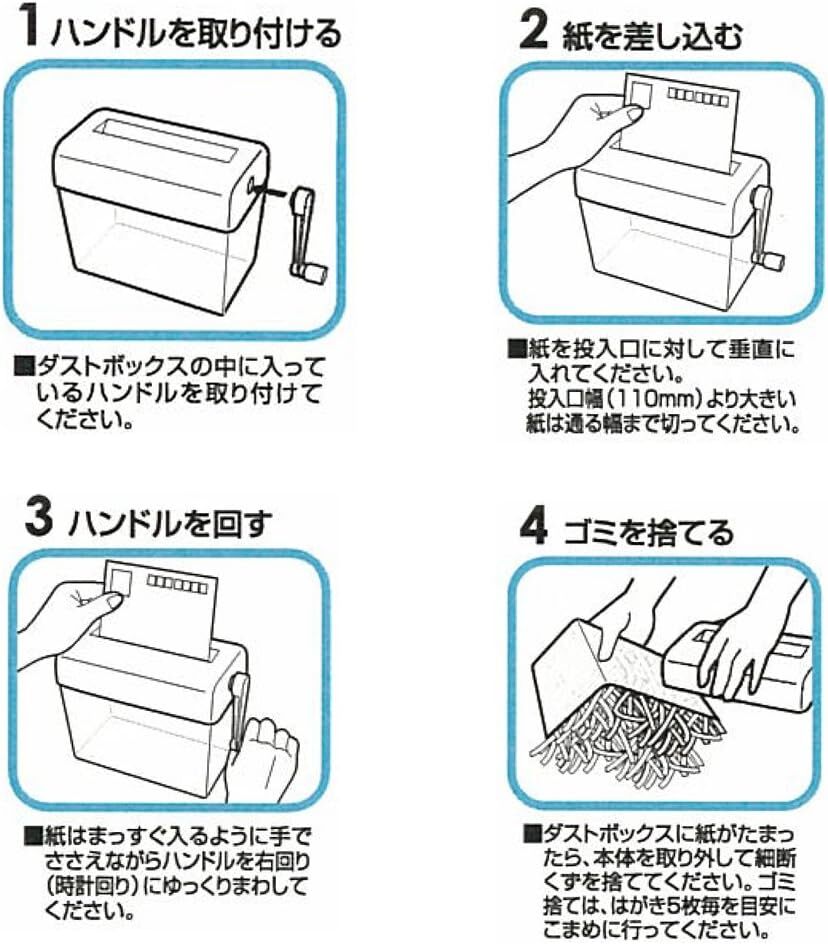 1 ハンドルを取り付ける

■ダストボックスの中に入っているハンドルを取り付けてください。

2 紙を差し込む

■紙を投入口に対して垂直に入れてください。
投入口幅（110mm）より大きい紙は通る幅まで切ってください。

3 ハンドルを回す

■紙はまっすぐ入るように手でささえながらハンドルを右回り（時計回り）にゆっくりまわしてください。

4 ゴミを捨てる

■ダストボックスに紙がたまったら、本体を取り外して細断くずを捨ててください。ゴミ捨ては、はがき5枚毎を目安にこまめに行ってください。