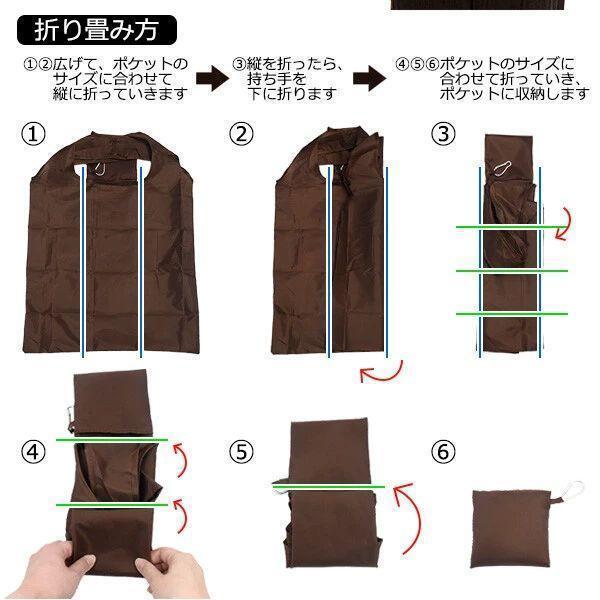 折り畳み方

①②広げて、ポケットのサイズに合わせて縦に折っていきます

③縦を折ったら、持ち手を下に折ります

④⑤⑥ポケットのサイズに合わせて折っていき、ポケットに収納します

①

②

③

④

⑤

⑥