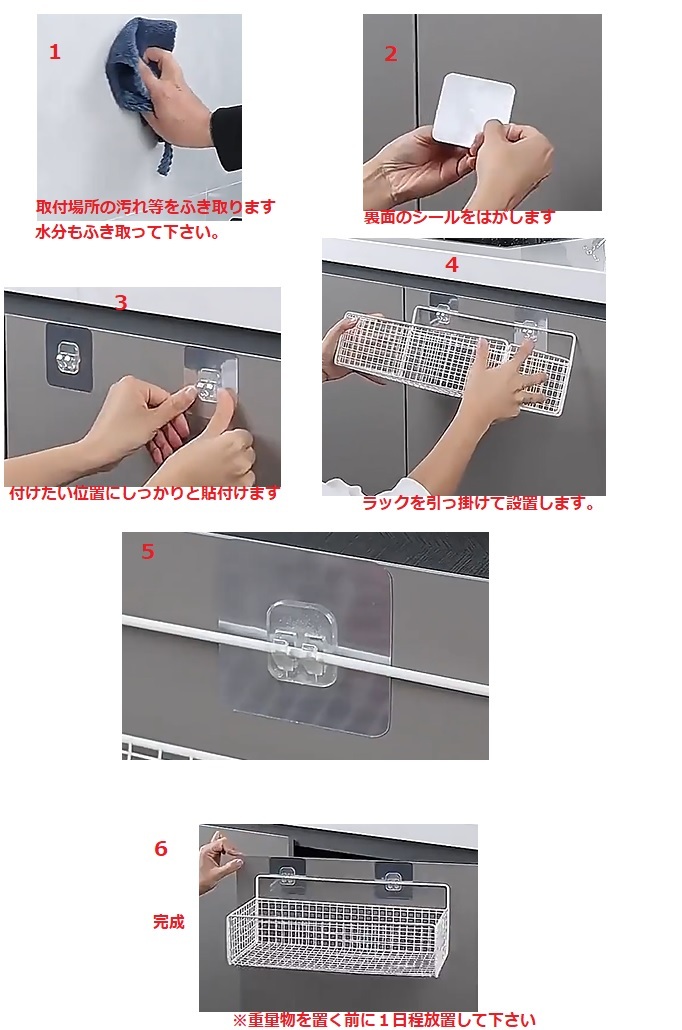 1

取付場所の汚れ等をふき取ります
水分もふき取って下さい。

2

裏面のシールをはがします

3

付けたい位置にしっかりと貼付けます

4

ラックを引っ掛けて設置します。

5

6

完成

※重量物を置く前に１日程放置して下さい