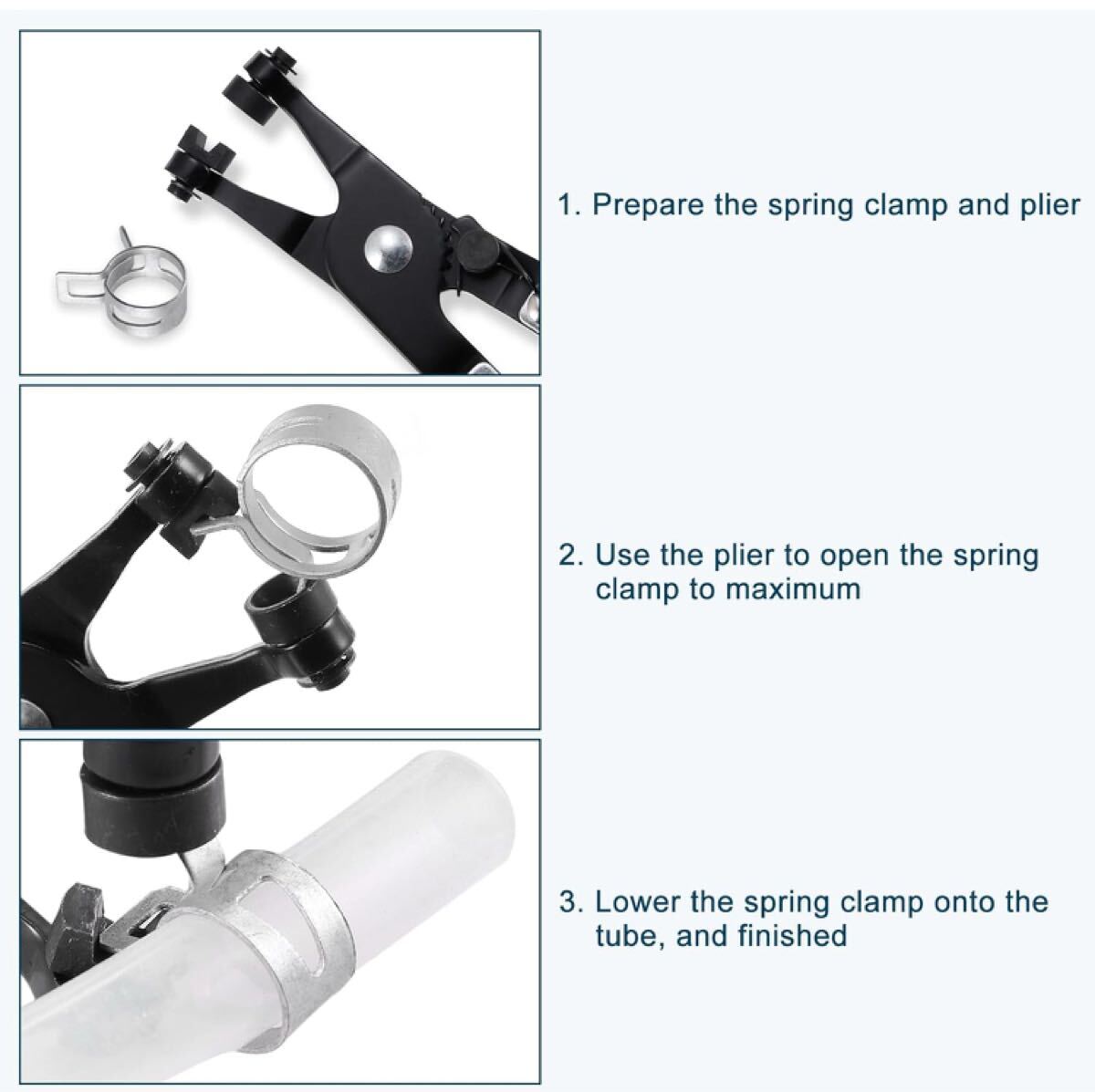 1. Prepare the spring clamp and plier

2. Use the plier to open the spring clamp to maximum

3. Lower the spring clamp onto the tube, and finished