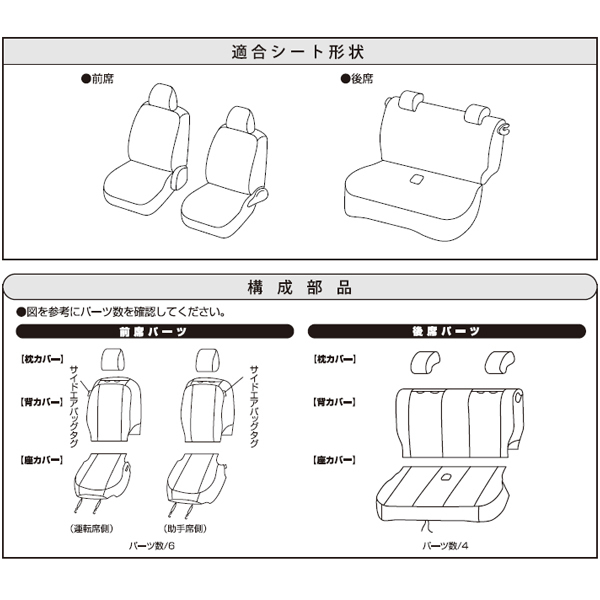 適合シート形状

●前席

●後席

構成部品

●図を参考にパーツ数を確認してください。

前席パーツ

【枕カバー】

【背カバー】

【座カバー】

サイドエアバッグタグ

サイドエアバッグタグ

（運転席側）

（助手席側）

パーツ数/6

後席パーツ

【枕カバー】

【背カバー】

【座カバー】

パーツ数/4