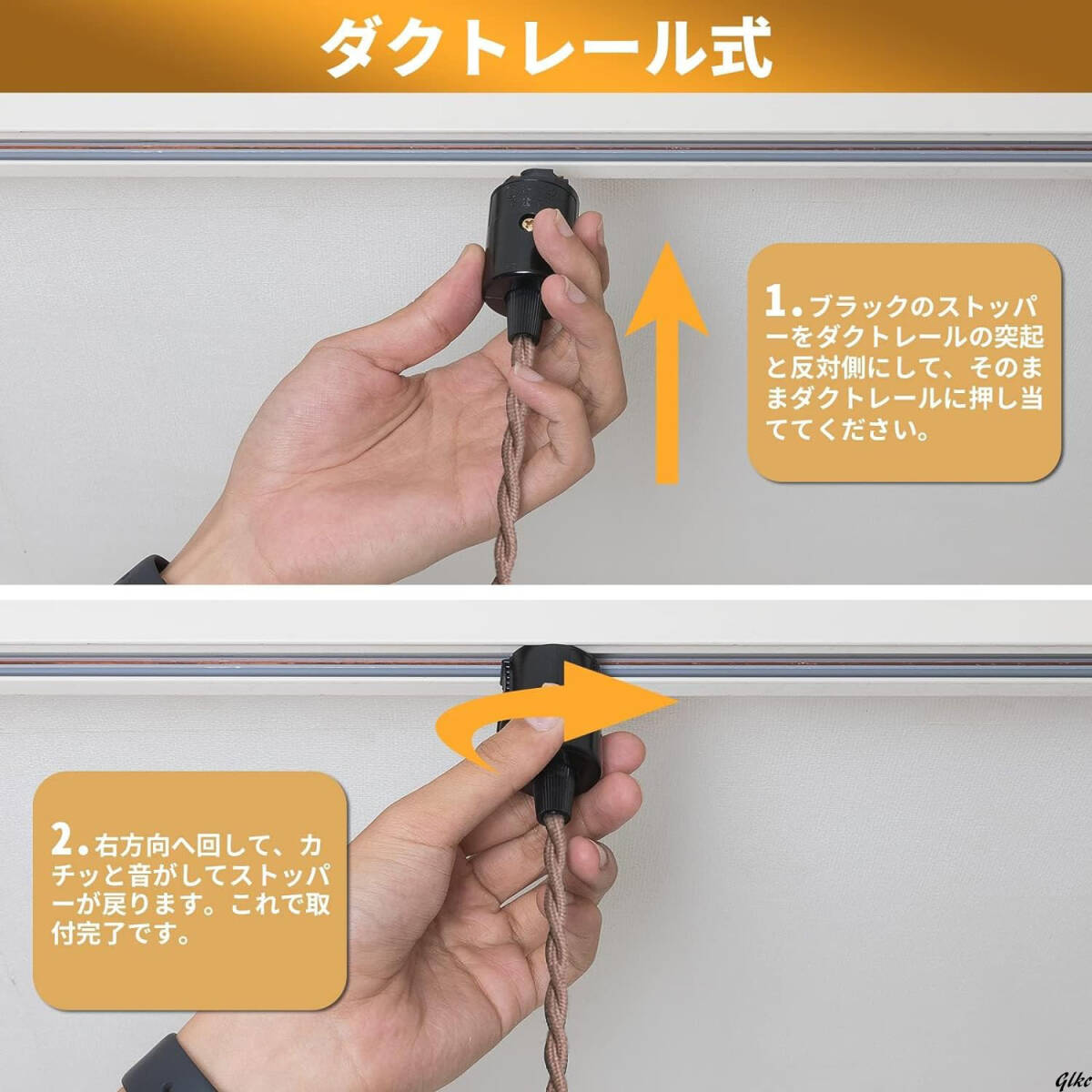 ダクトレール式

1. ブラックのストッパーをダクトレールの突起と反対側にして、そのままダクトレールに押し当ててください。

2. 右方向へ回して、カチッと音がしてストッパーが戻ります。これで取付完了です。

Glkc