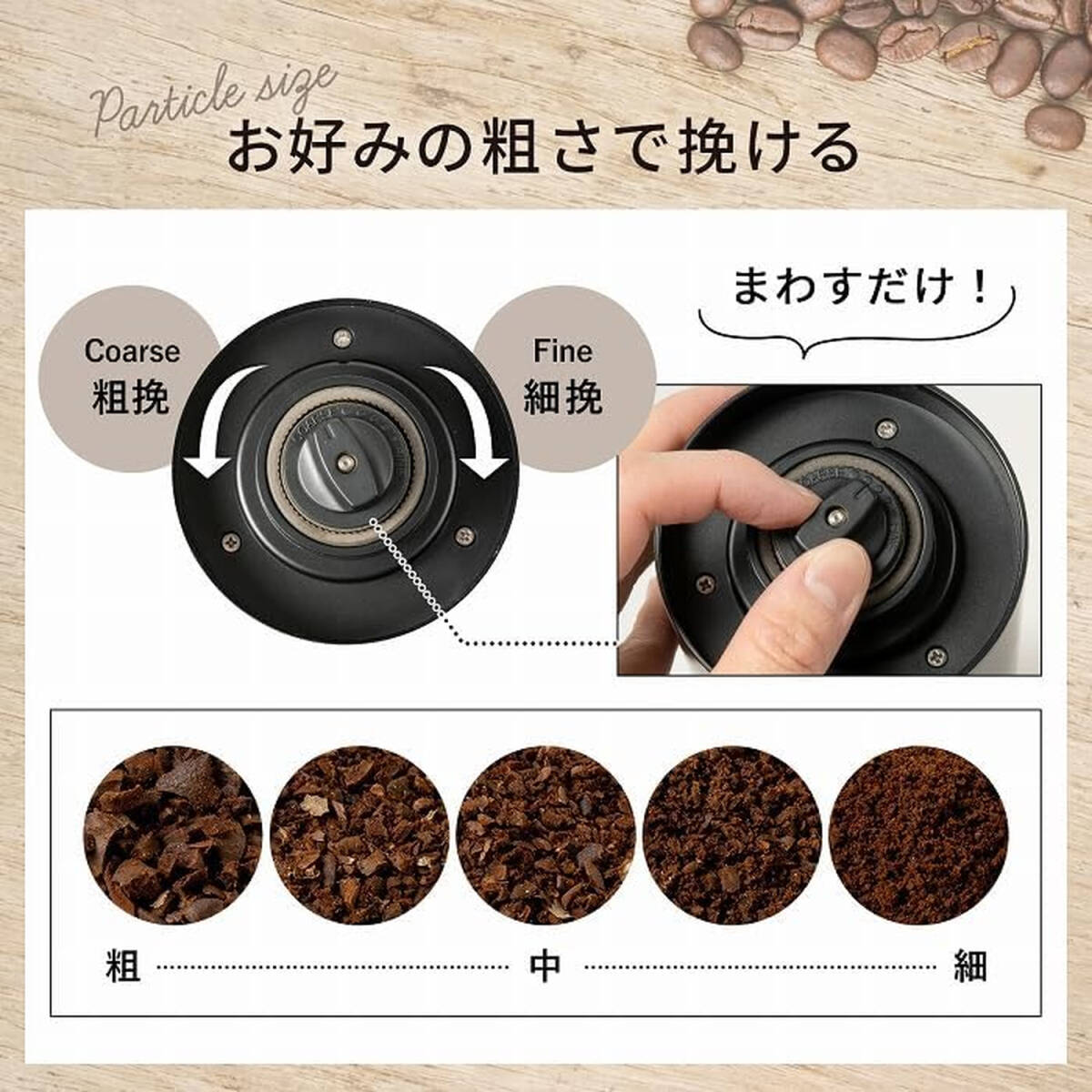 Particle size
お好みの粗さで挽ける

Coarse
粗挽

Fine
細挽

まわすだけ！

粗 中 細