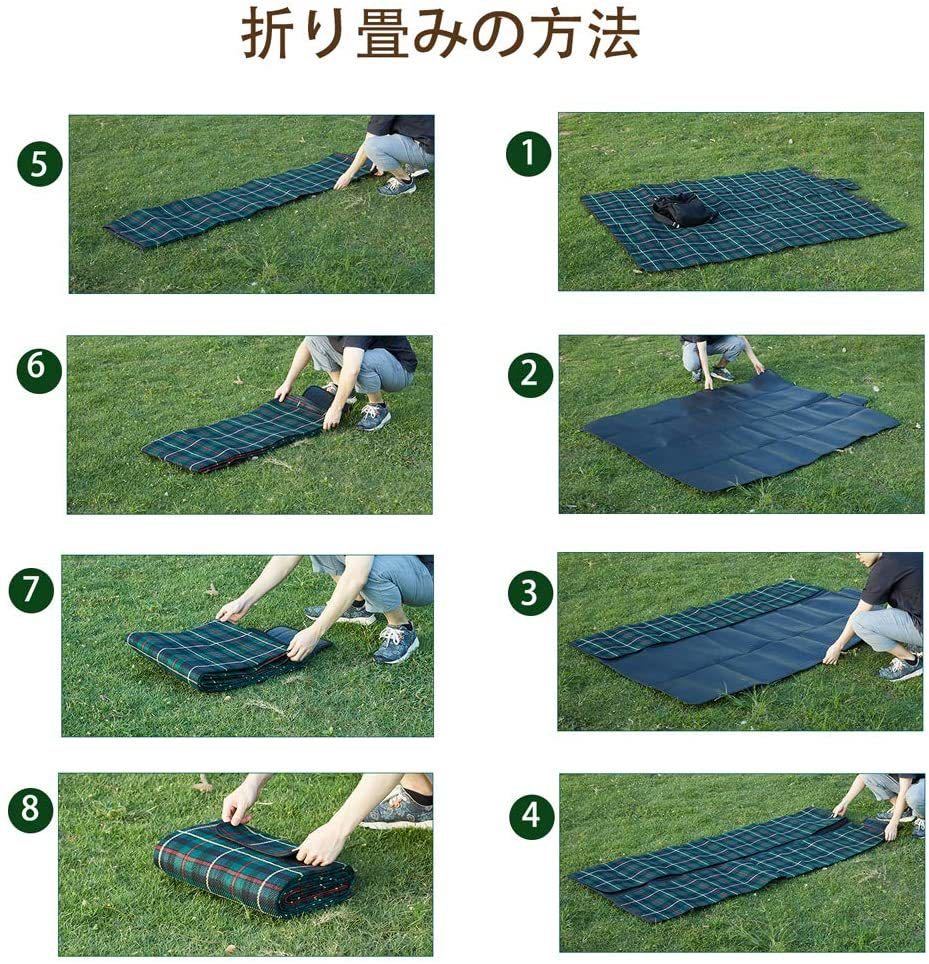 折り畳みの方法

5

6

7

8

1

2

3

4