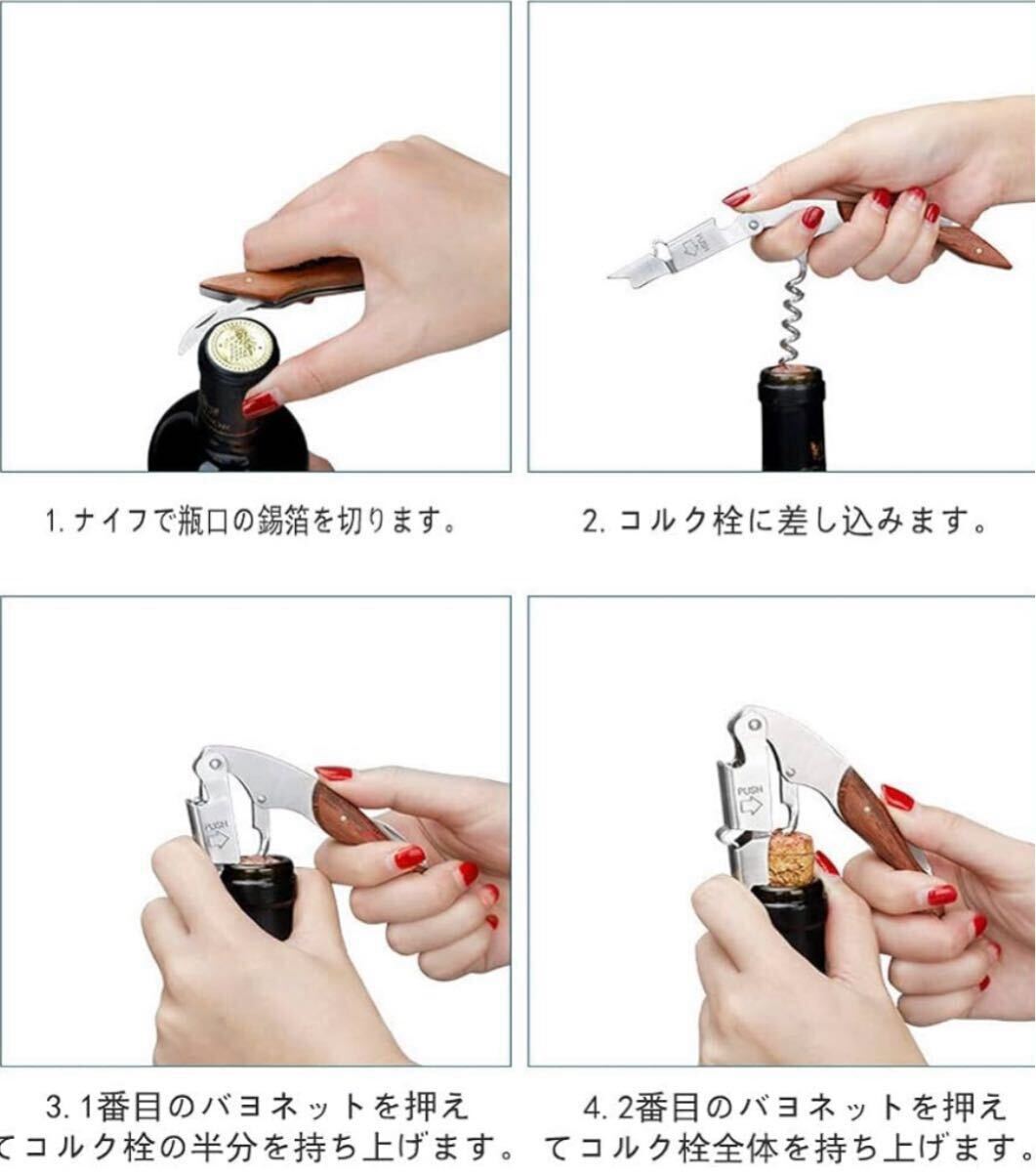 PUSH

1. ナイフで瓶口の錫箔を切ります。

2. コルク栓に差し込みます。

PUSH

PUSH

3. 1番目のバヨネットを押えてコルク栓の半分を持ち上げます。

4. 2番目のバヨネットを押えてコルク栓全体を持ち上げます。