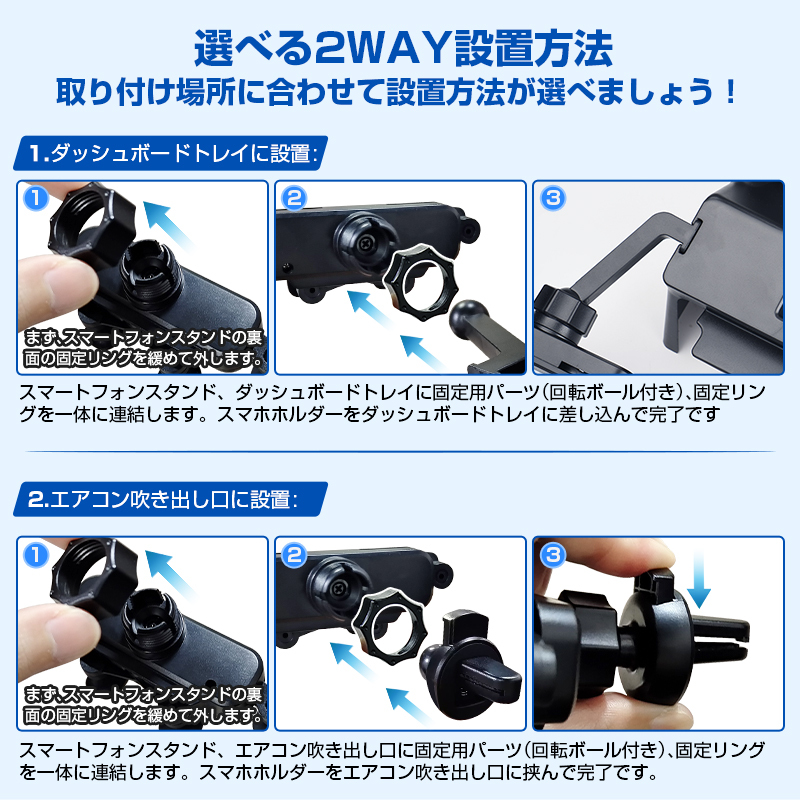 選べる2WAY設置方法
取り付け場所に合わせて設置方法が選べましょう！

1.ダッシュボードトレイに設置:

1
まず、スマートフォンスタンドの裏面の固定リングを緩めて外します。

2

3

スマートフォンスタンド、ダッシュボードトレイに固定用パーツ(回転ボール付き)、固定リングを一体に連結します。スマホホルダーをダッシュボードトレイに差し込んで完了です

2.エアコン吹き出し口に設置:

1
まず、スマートフォンスタンドの裏面の固定リングを緩めて外します。

2

3

スマートフォンスタンド、エアコン吹き出し口に固定用パーツ(回転ボール付き)、固定リングを一体に連結します。スマホホルダーをエアコン吹き出し口に挟んで完了です。