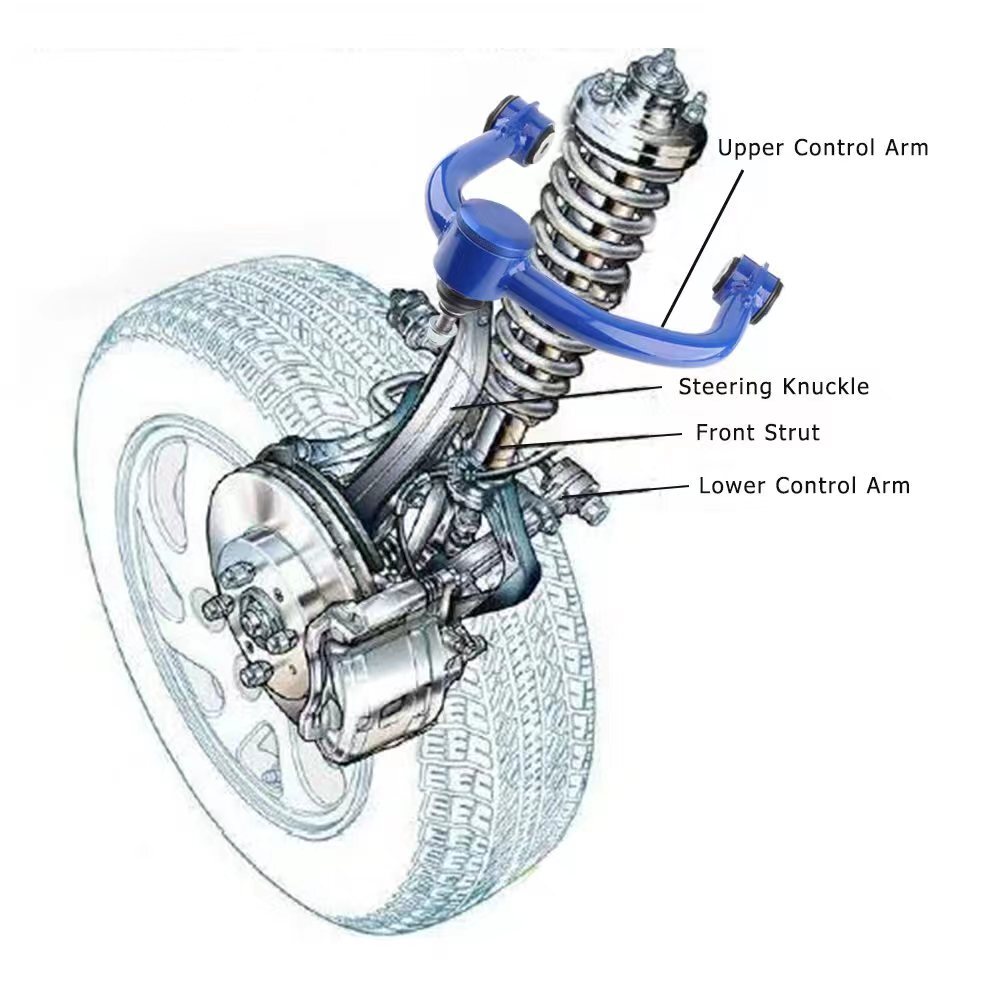 Upper Control Arm

Steering Knuckle

Front Strut

Lower Control Arm