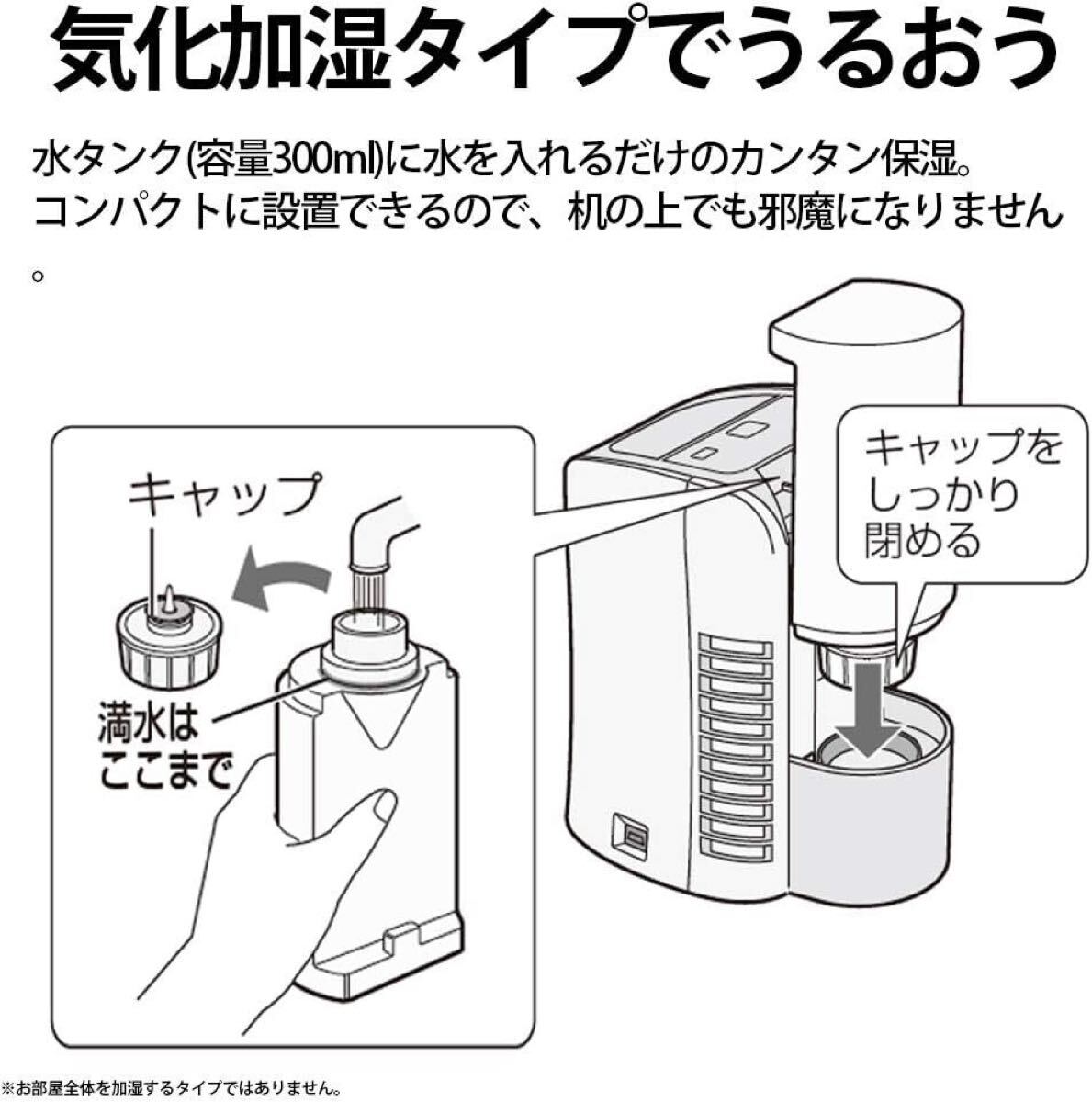 気化加湿タイプでうるおう

水タンク(容量300ml)に水を入れるだけのカンタン保湿。コンパクトに設置できるので、机の上でも邪魔になりません。

キャップ

満水はここまで

キャップをしっかり閉める

※お部屋全体を加湿するタイプではありません。