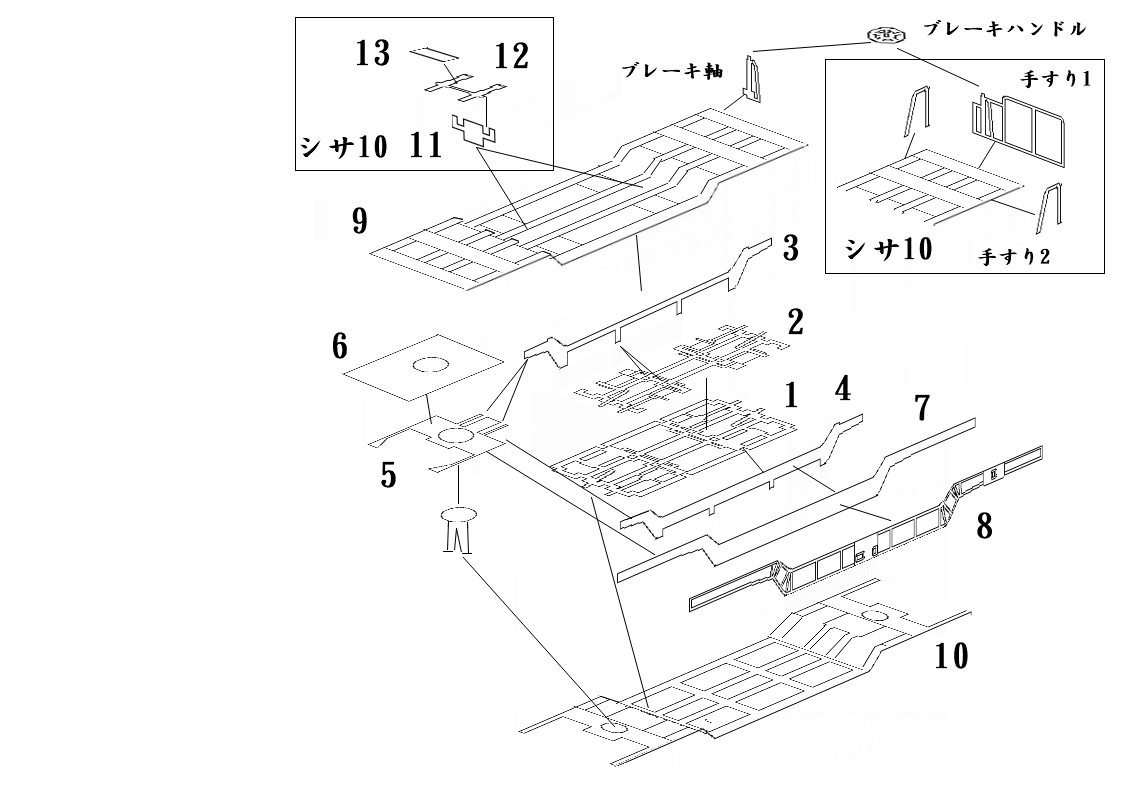 13
12
シサ10 11
ブレーキ軸
ブレーキハンドル
手すり1
シサ10
手すり2
9
3
2
6
1
4
7
5
8
10