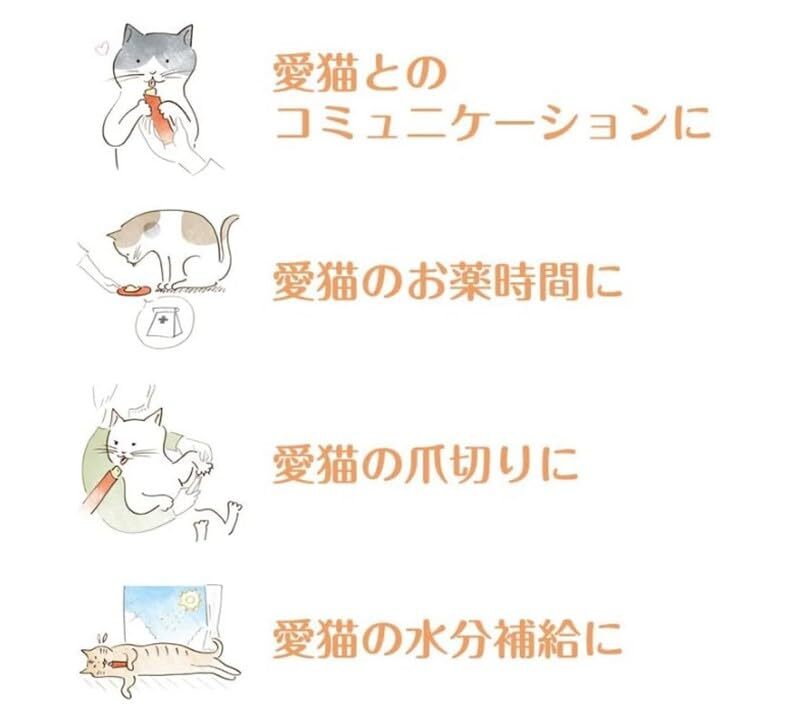 愛猫との
コミュニケーションに

愛猫のお薬時間に

愛猫の爪切りに

愛猫の水分補給に