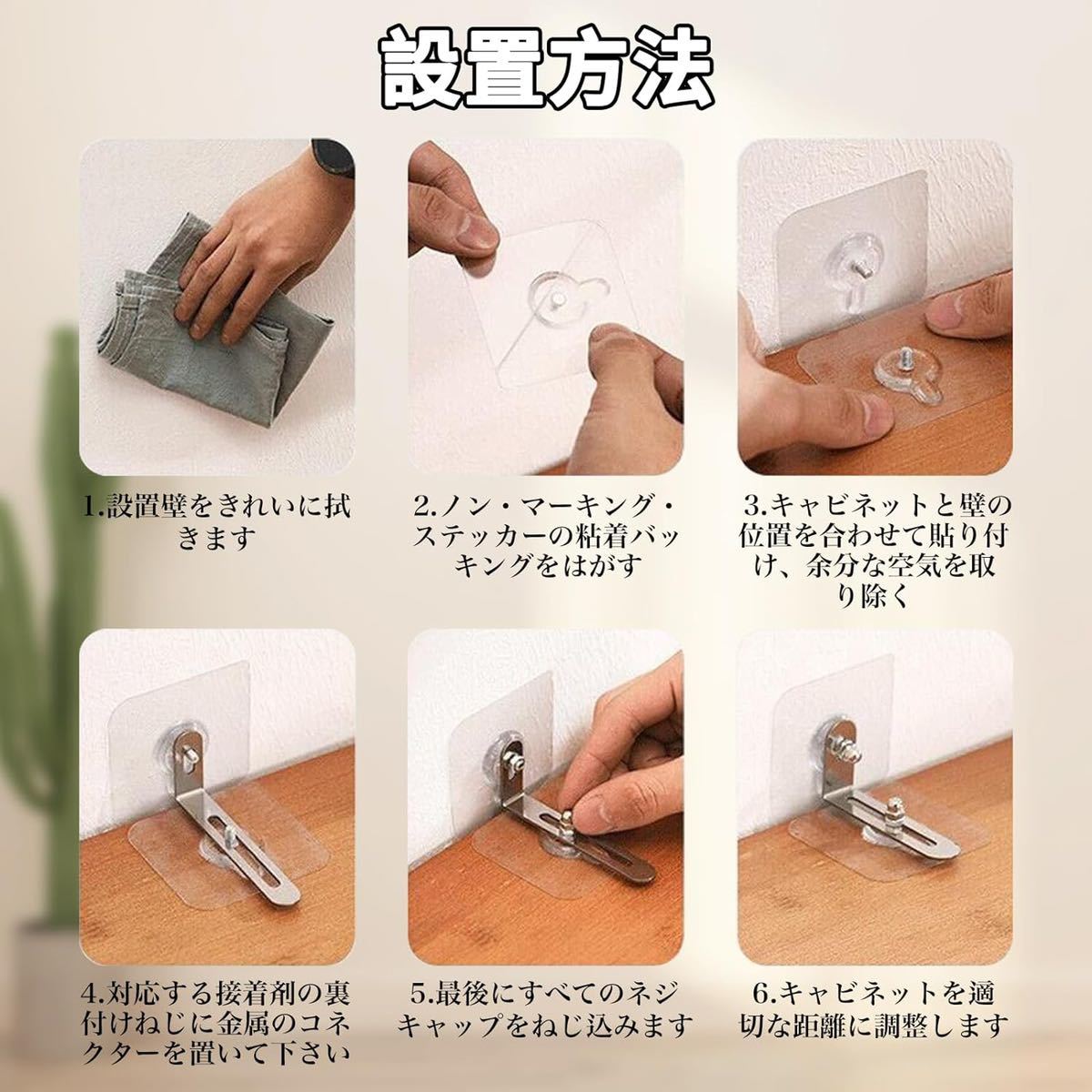 設置方法

1.設置壁をきれいに拭きます

2.ノン・マーキング・ステッカーの粘着バッキングをはがす

3.キャビネットと壁の位置を合わせて貼り付け、余分な空気を取り除く

4.対応する接着剤の裏付けねじに金属のコネクターを置いて下さい

5.最後にすべてのネジキャップをねじ込みます

6.キャビネットを適切な距離に調整します