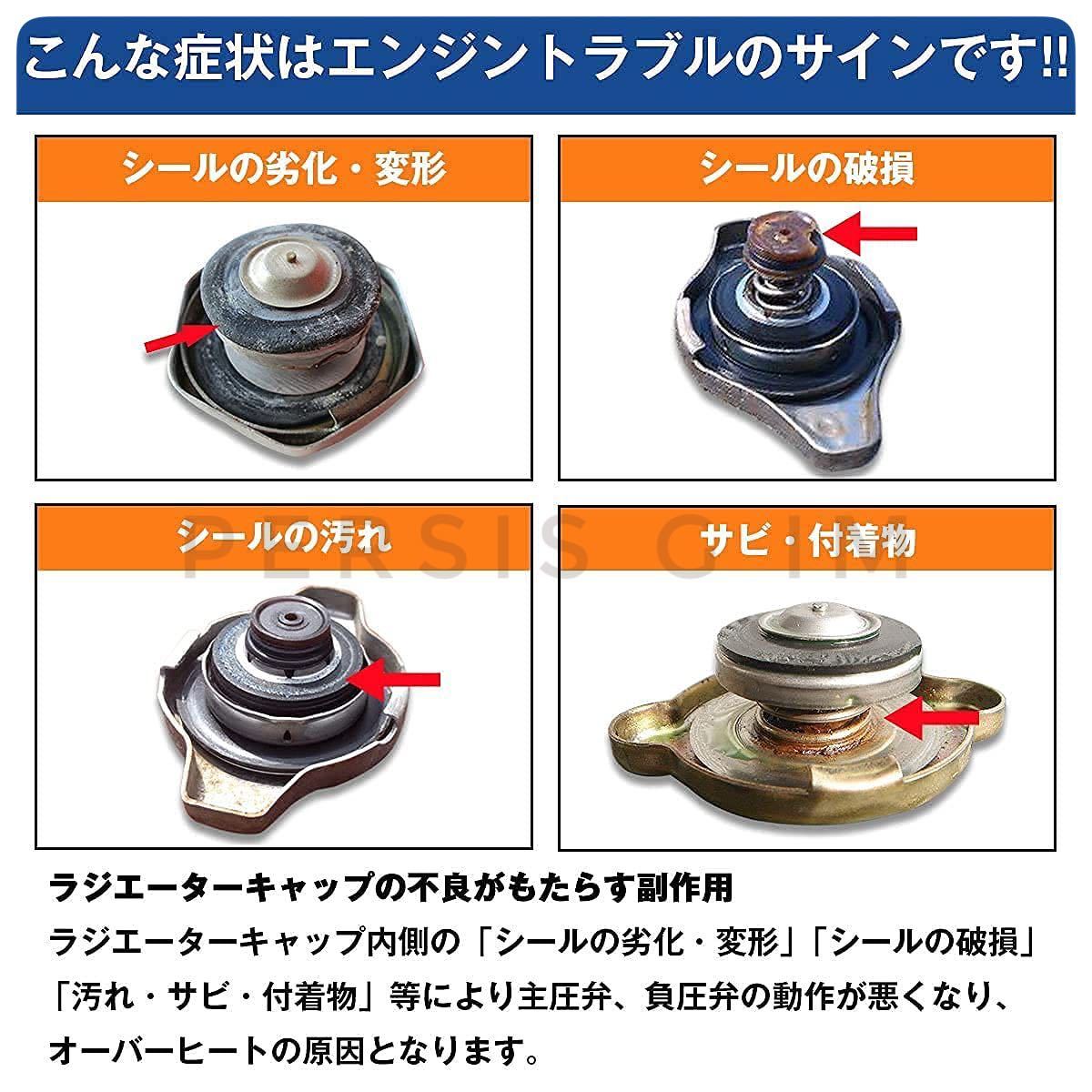 こんな症状はエンジントラブルのサインです!!

シールの劣化・変形

シールの破損

シールの汚れ

サビ・付着物

PERSIS GIM

ラジエーターキャップの不良がもたらす副作用

ラジエーターキャップ内側の「シールの劣化・変形」「シールの破損」「汚れ・サビ・付着物」等により主圧弁、負圧弁の動作が悪くなり、オーバーヒートの原因となります。