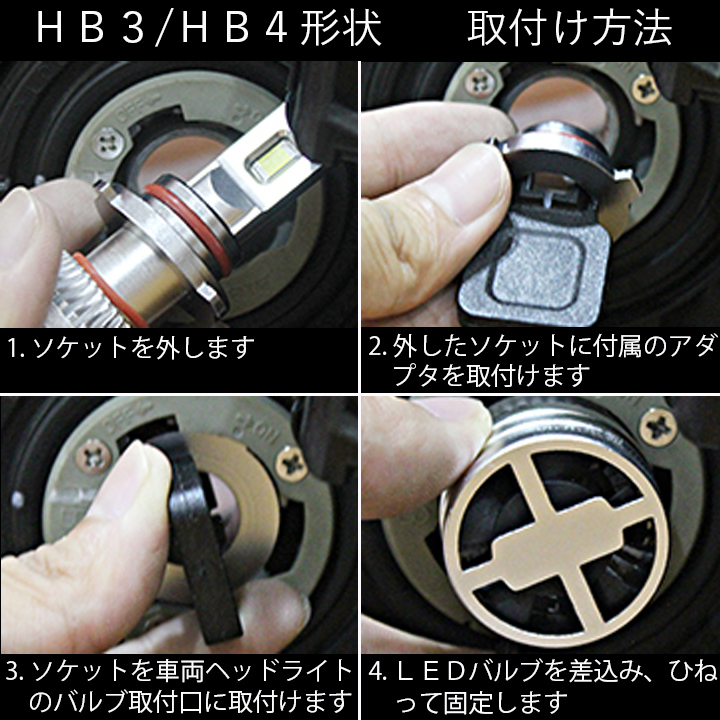 ＨＢ３/ＨＢ４形状　取付け方法

1. ソケットを外します

2. 外したソケットに付属のアダプタを取付けます

3. ソケットを車両ヘッドライトのバルブ取付口に取付けます

4. ＬＥＤバルブを差込み、ひねって固定します