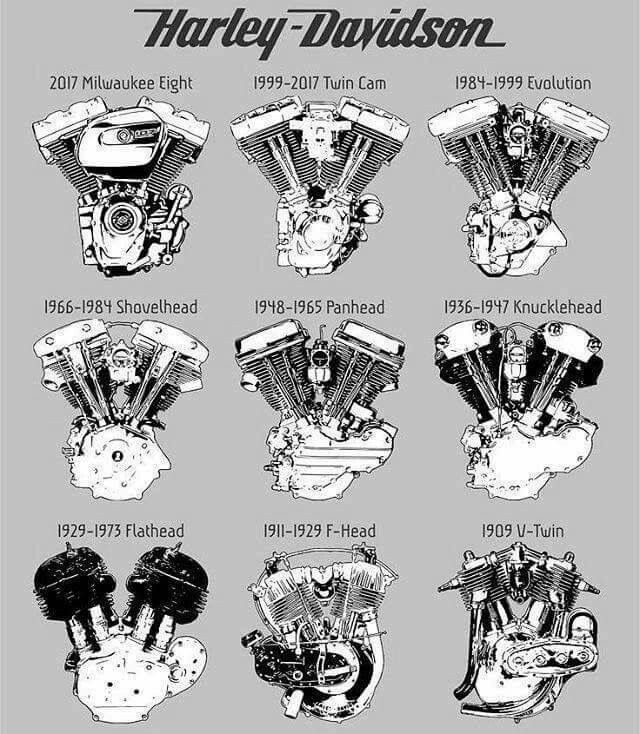 Harley-Davidson

2017 Milwaukee Eight

1999-2017 Twin Cam

1984-1999 Evolution

107

1966-1984 Shovelhead

1948-1965 Panhead

1936-1947 Knucklehead

1929-1973 Flathead

1911-1929 F-Head

1909 V-Twin