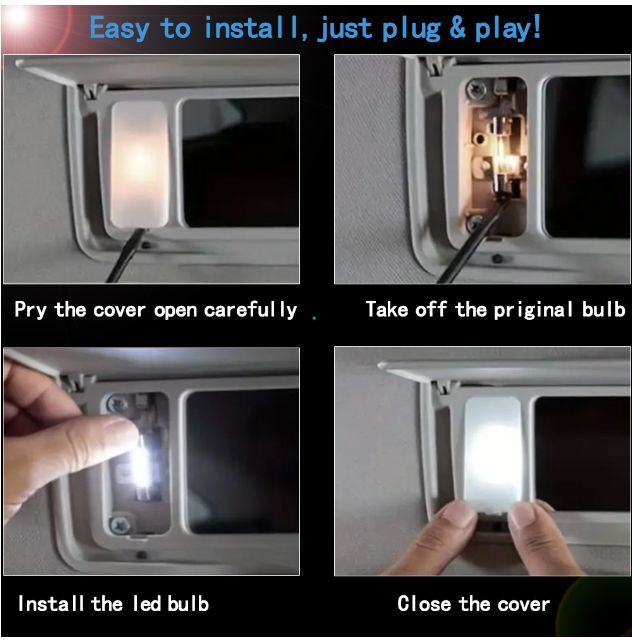 Easy to install, just plug & play!

Pry the cover open carefully

Take off the priginal bulb

Install the led bulb

Close the cover