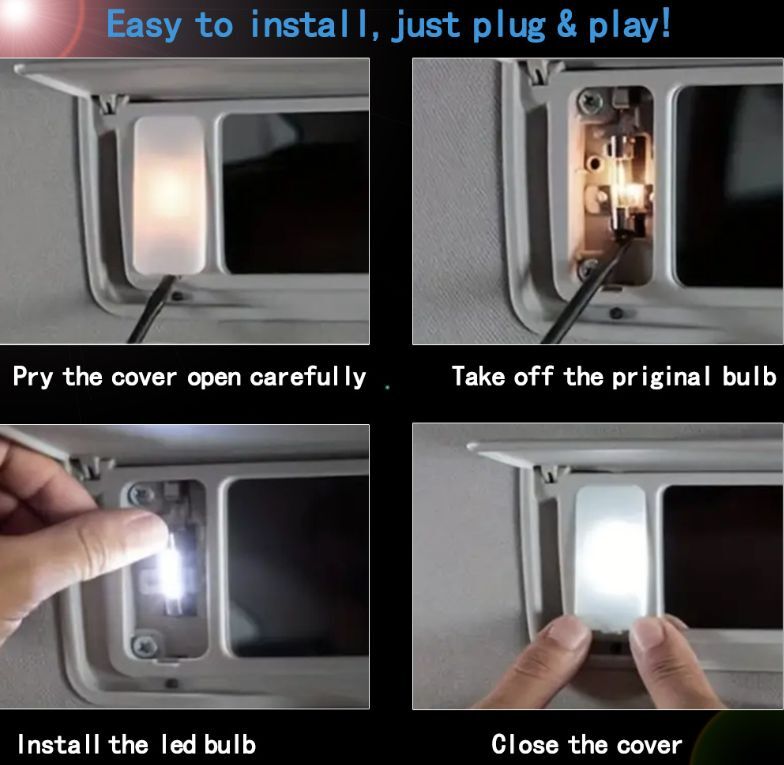 Easy to install, just plug & play!

Pry the cover open carefully

Take off the priginal bulb

Install the led bulb

Close the cover