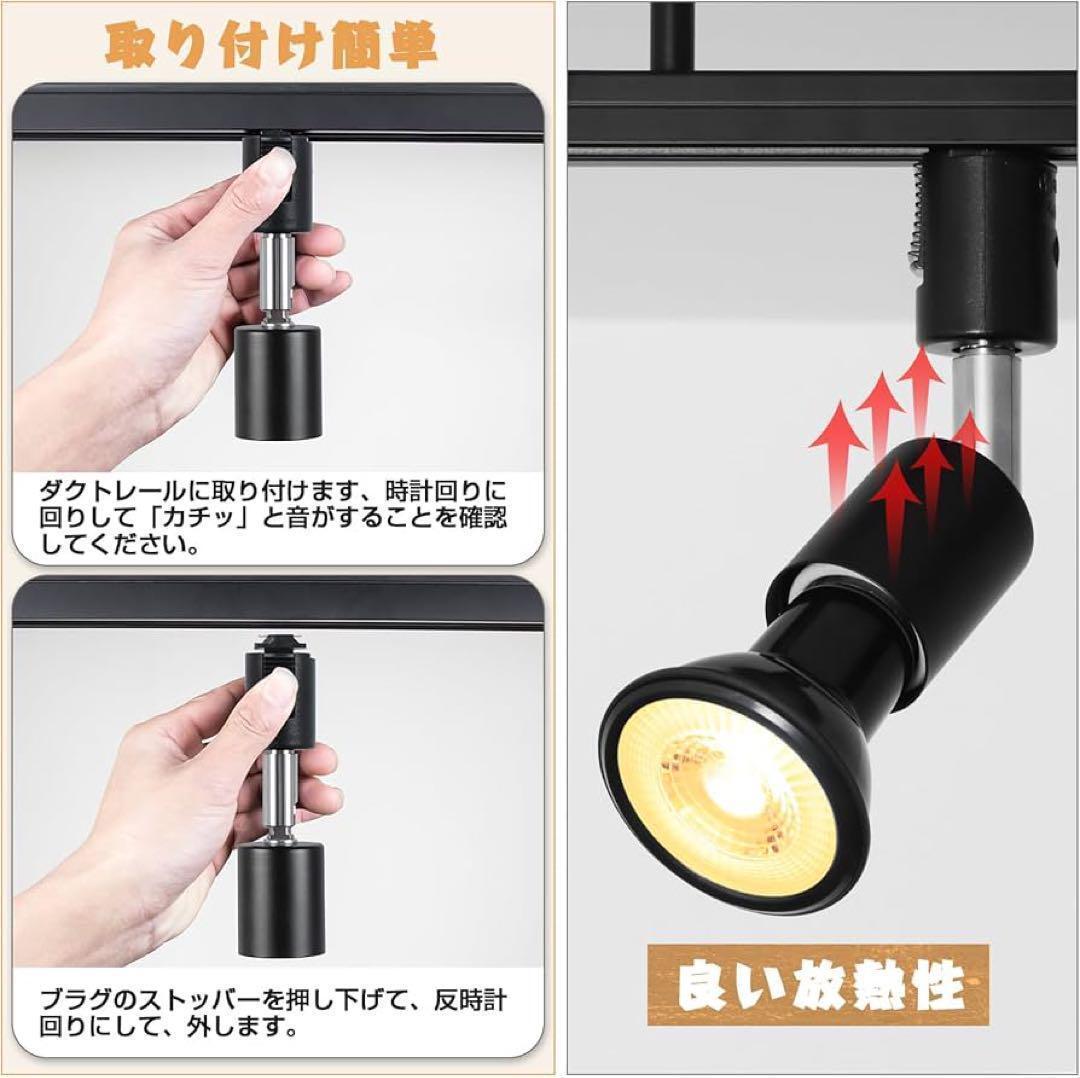 取り付け簡単

ダクトレールに取り付けます、時計回りに回りして「カチッ」と音がすることを確認してください。

ブラグのストッパーを押し下げて、反時計回りにして、外します。

良い放熱性