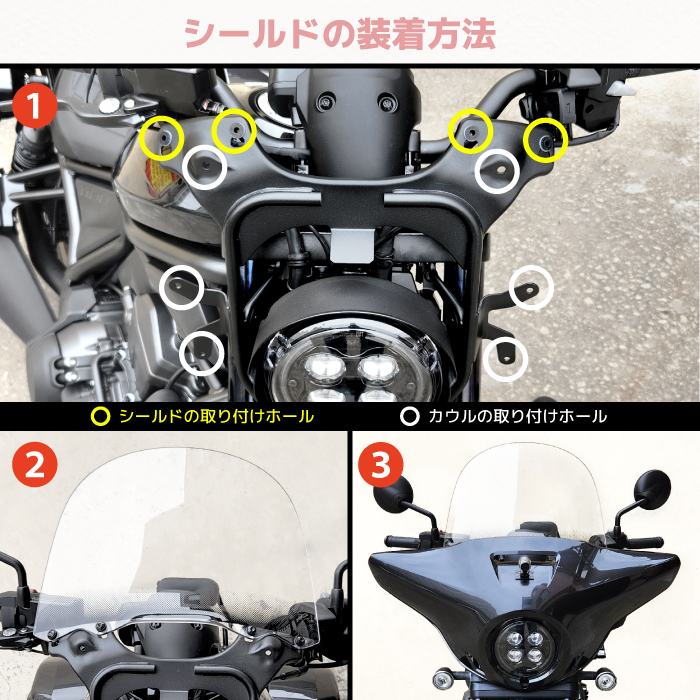 シールドの装着方法

1

シールドの取り付けホール

カウルの取り付けホール

2

3