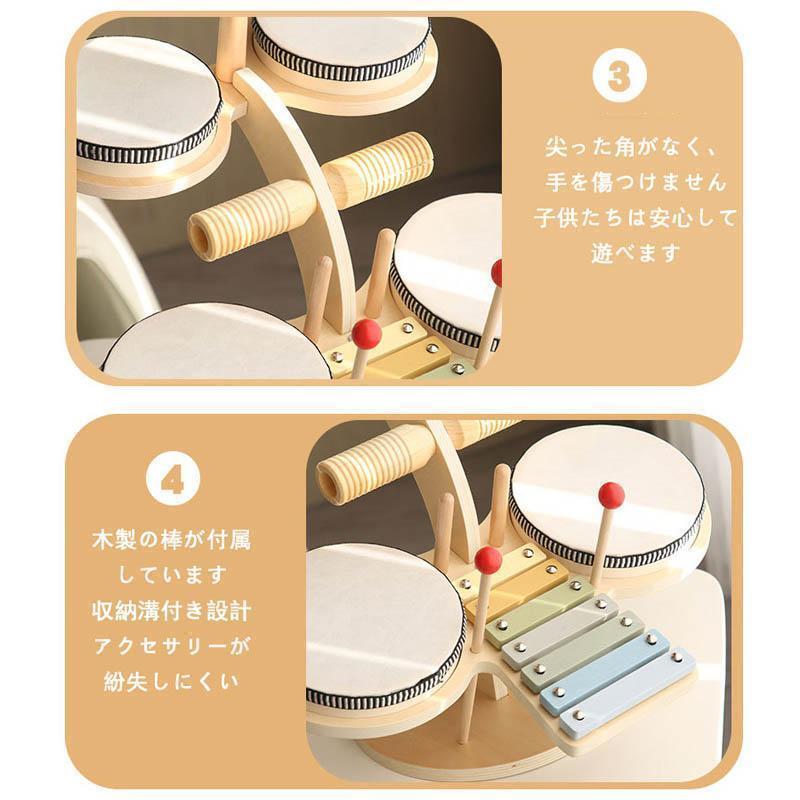 3

尖った角がなく、
手を傷つけません
子供たちは安心して
遊べます

4

木製の棒が付属
しています
収納溝付き設計
アクセサリーが
紛失しにくい