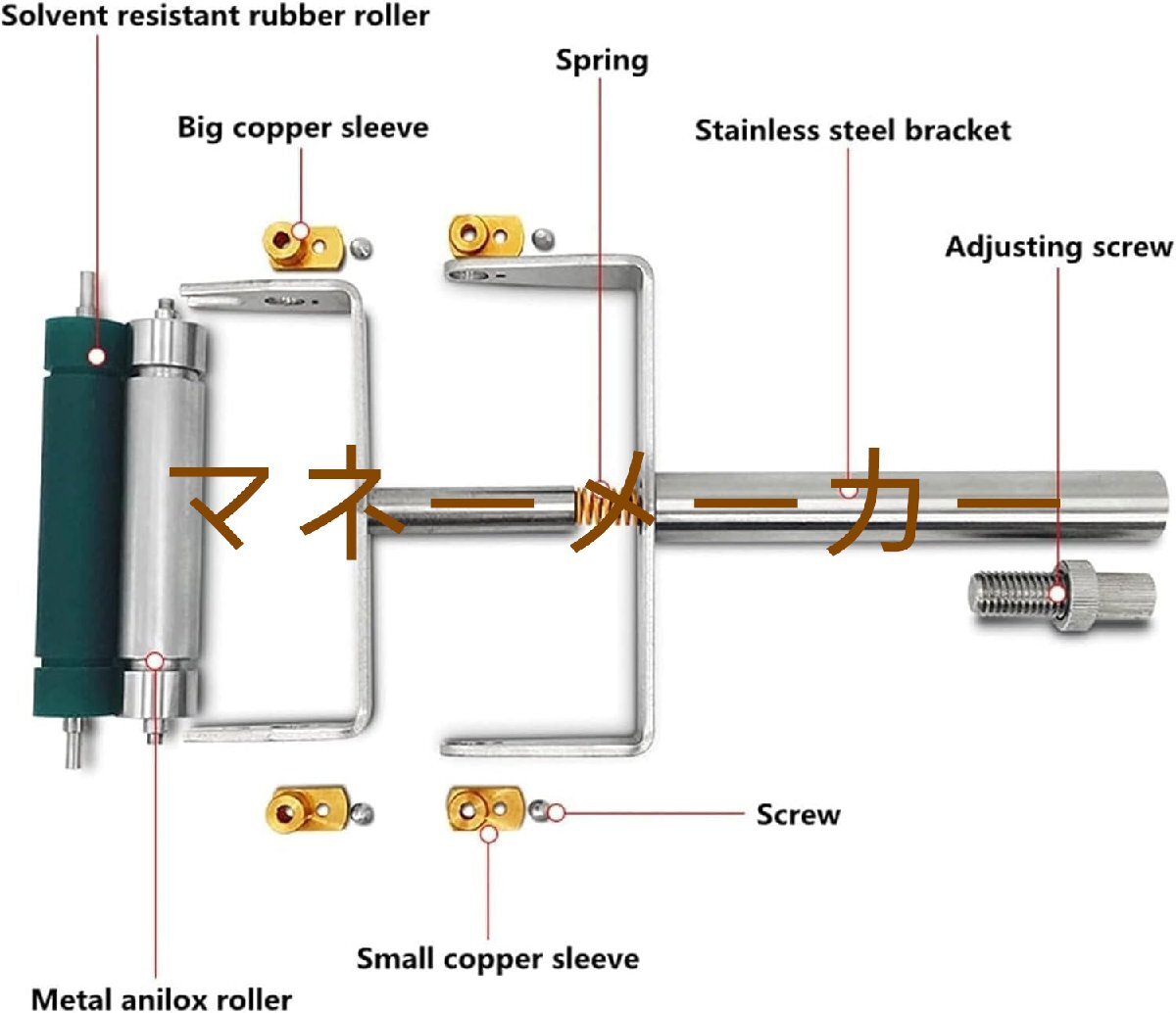 Solvent resistant rubber roller

Spring

Big copper sleeve

Stainless steel bracket

Adjusting screw

マネーメーカー

Screw

Small copper sleeve

Metal anilox roller