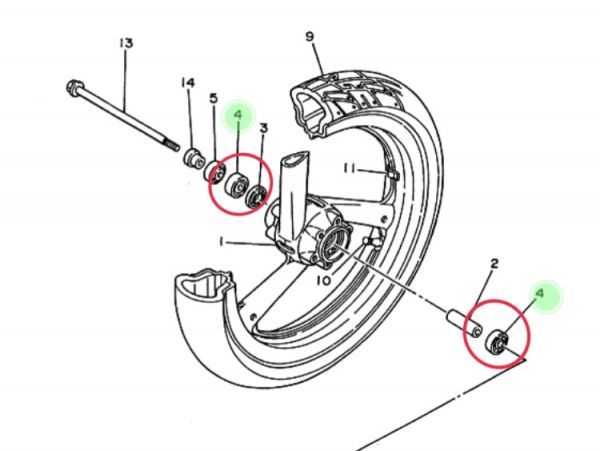 13
9
14
5
4
3
11
1
10
2
4