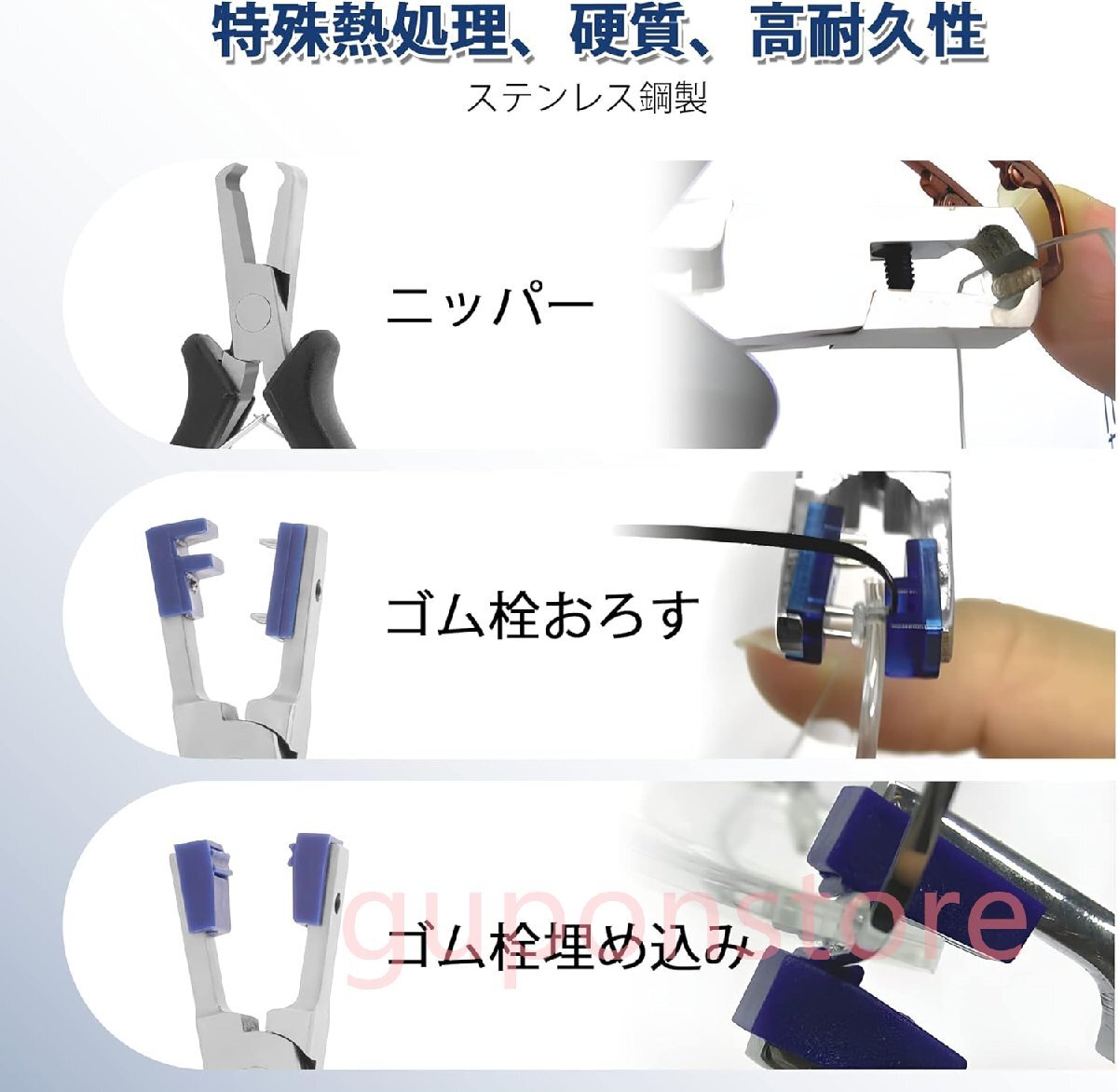 特殊熱処理、硬質、高耐久性
ステンレス鋼製

ニッパー

ゴム栓おろす

ゴム栓埋め込み

guponstore