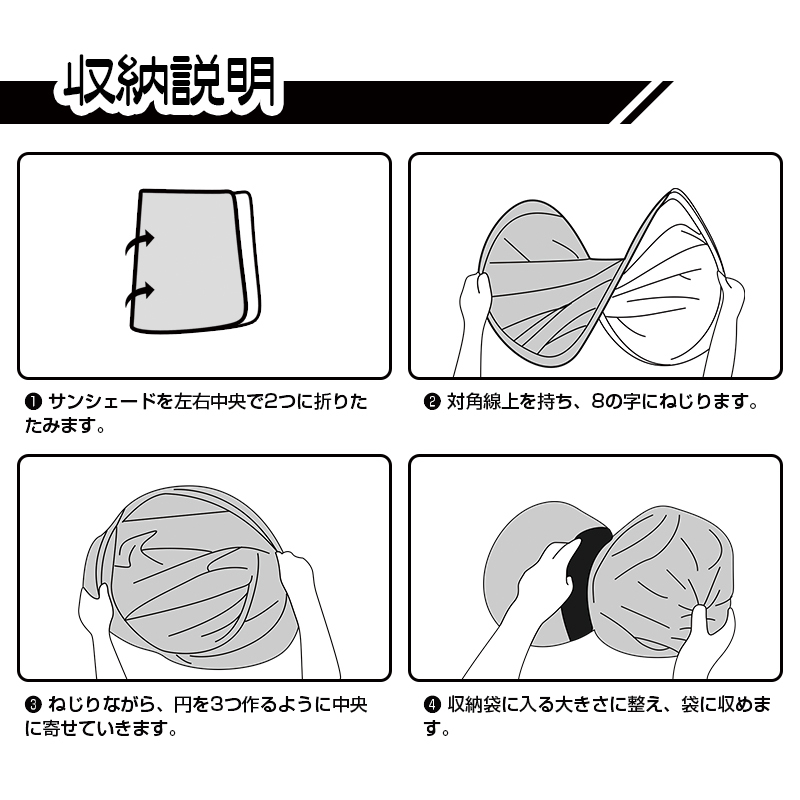 収納説明

❶ サンシェードを左右中央で2つに折りたたみます。

❷ 対角線上を持ち、8の字にねじります。

❸ ねじりながら、円を3つ作るように中央に寄せていきます。

❹ 収納袋に入る大きさに整え、袋に収めます。