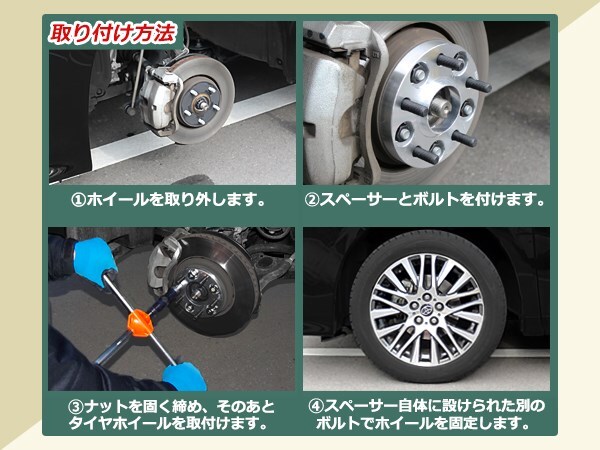 取り付け方法

①ホイールを取り外します。

②スペーサーとボルトを付けます。

③ナットを固く締め、そのあとタイヤホイールを取付けます。

④スペーサー自体に設けられた別のボルトでホイールを固定します。