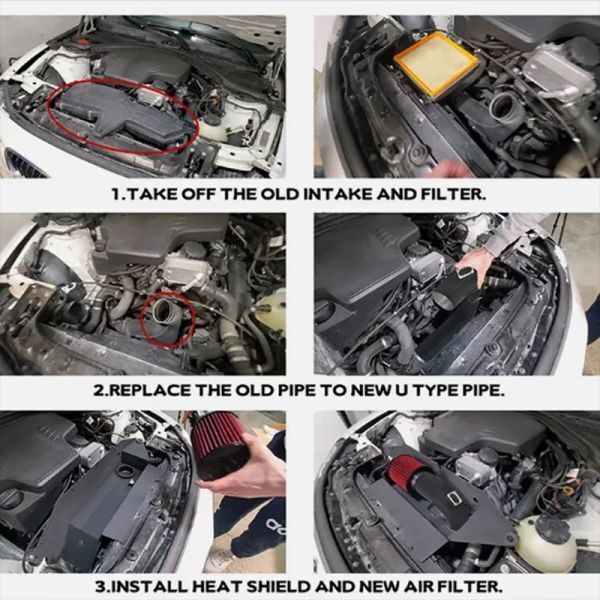 1.TAKE OFF THE OLD INTAKE AND FILTER.

2.REPLACE THE OLD PIPE TO NEW U TYPE PIPE.

3.INSTALL HEAT SHIELD AND NEW AIR FILTER.