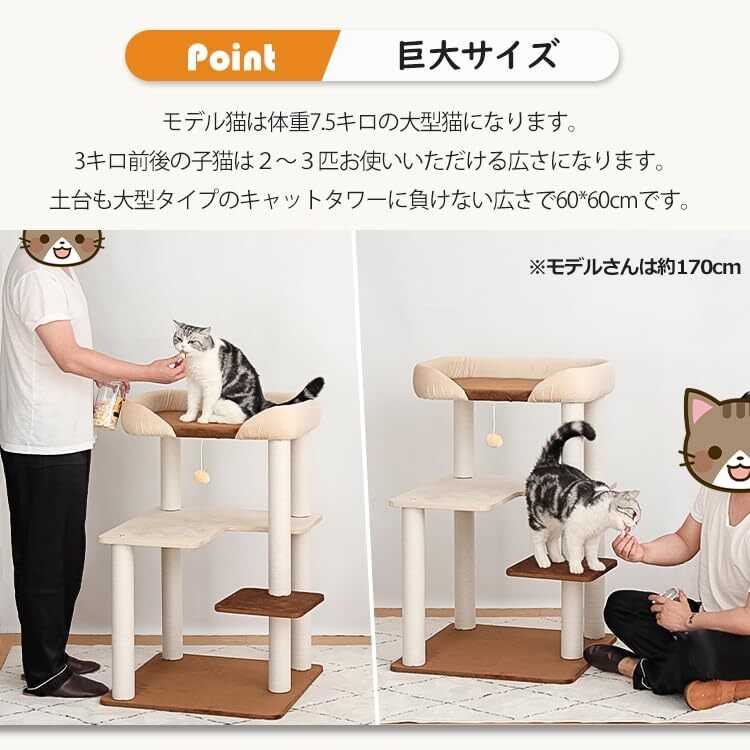 Point 巨大サイズ

モデル猫は体重7.5キロの大型猫になります。
3キロ前後の子猫は２～３匹お使いいただける広さになります。
土台も大型タイプのキャットタワーに負けない広さで60*60cmです。

※モデルさんは約170cm