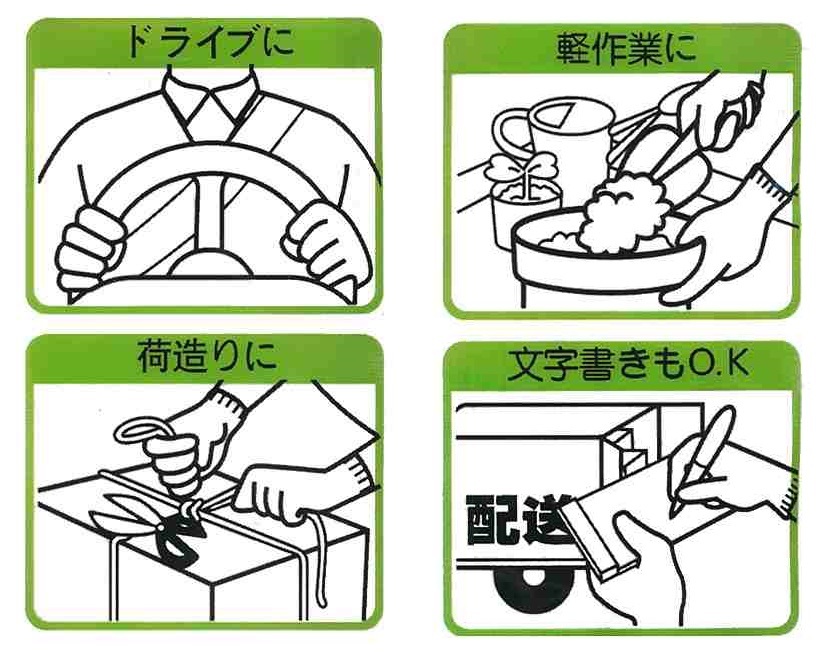 ドライブに

軽作業に

荷造りに

文字書きもO.K

配送