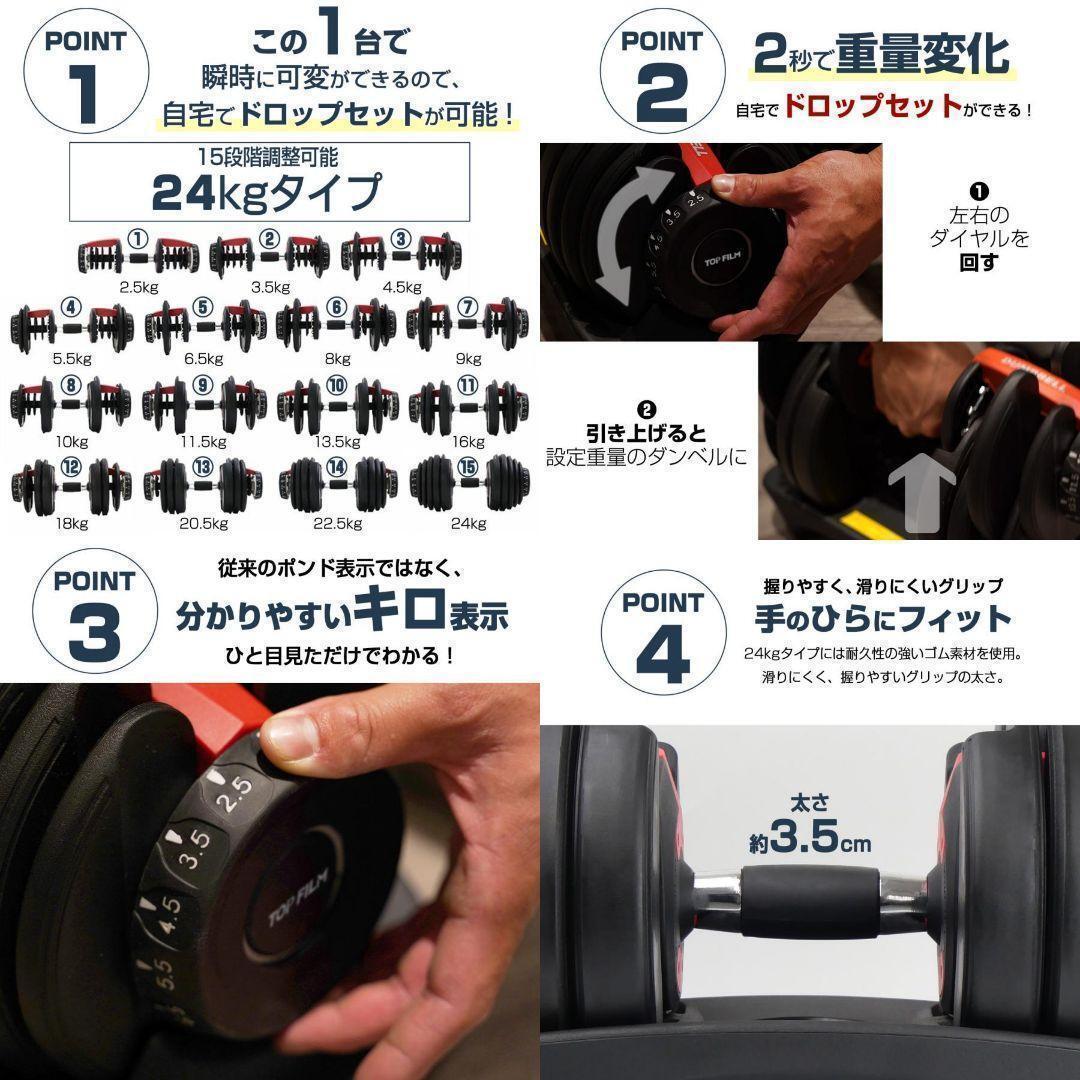 POINT 1

この1台で
瞬時に可変ができるので、
自宅でドロップセットが可能！

15段階調整可能
24kgタイプ

①
2.5kg
②
3.5kg
③
4.5kg
④
5.5kg
⑤
6.5kg
⑥
8kg
⑦
9kg
⑧
10kg
⑨
11.5kg
⑩
13.5kg
⑪
16kg
⑫
18kg
⑬
20.5kg
⑭
22.5kg
⑮
24kg

POINT 2

2秒で重量変化
自宅でドロップセットができる！

2.5
3.5
TOP FILM

❶
左右の
ダイヤルを
回す

❷
引き上げると
設定重量のダンベルに

POINT 3

従来のポンド表示ではなく、
分かりやすいキロ表示
ひと目見ただけでわかる！

2.5
3.5
4.5
5.5
TOP FILM

POINT 4

握りやすく、滑りにくいグリップ
手のひらにフィット
24kgタイプには耐久性の強いゴム素材を使用。
滑りにくく、握りやすいグリップの太さ。

太さ
約3.5cm