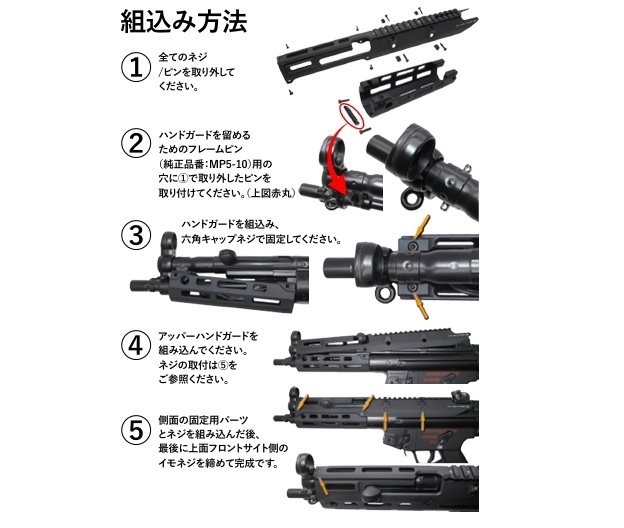 組込み方法

① 全てのネジ/ピンを取り外してください。

② ハンドガードを留めるためのフレームピン(純正品番:MP5-10)用の穴に①で取り外したピンを取り付けてください。(上図赤丸)

③ ハンドガードを組込み、六角キャップネジで固定してください。

④ アッパーハンドガードを組み込んでください。ネジの取付は⑤をご参照ください。

⑤ 側面の固定用パーツとネジを組み込んだ後、最後に上面フロントサイト側のイモネジを締めて完成です。