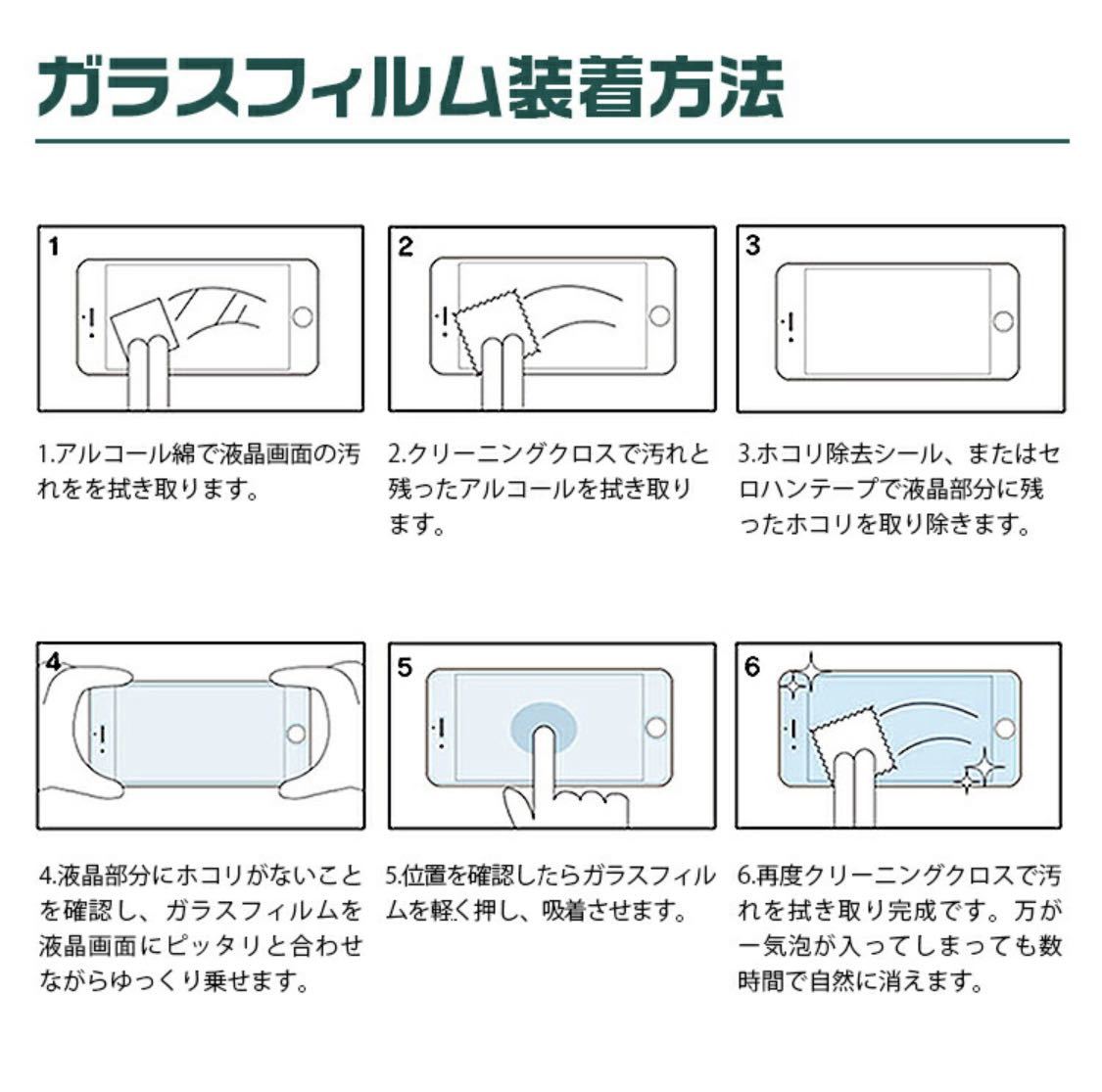 ガラスフィルム装着方法

1

2

3

1.アルコール綿で液晶画面の汚れをを拭き取ります。

2.クリーニングクロスで汚れと残ったアルコールを拭き取ります。

3.ホコリ除去シール、またはセロハンテープで液晶部分に残ったホコリを取り除きます。

4

5

6

4.液晶部分にホコリがないことを確認し、ガラスフィルムを液晶画面にピッタリと合わせながらゆっくり乗せます。

5.位置を確認したらガラスフィルムを軽く押し、吸着させます。

6.再度クリーニングクロスで汚れを拭き取り完成です。万が一気泡が入ってしまっても数時間で自然に消えます。