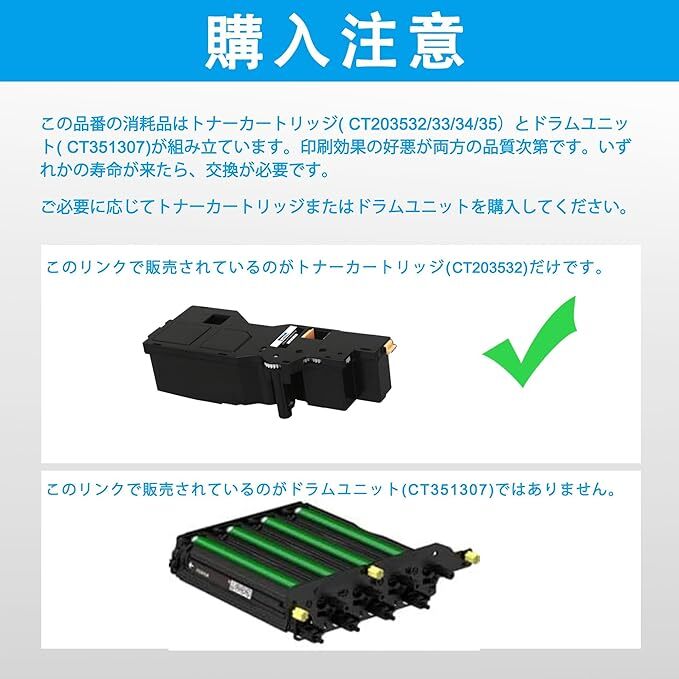 購入注意

この品番の消耗品はトナーカートリッジ( CT203532/33/34/35）とドラムユニット( CT351307)が組み立ています。印刷効果の好悪が両方の品質次第です。いずれかの寿命が来たら、交換が必要です。

ご必要に応じてトナーカートリッジまたはドラムユニットを購入してください。

このリンクで販売されているのがトナーカートリッジ(CT203532)だけです。

このリンクで販売されているのがドラムユニット(CT351307)ではありません。