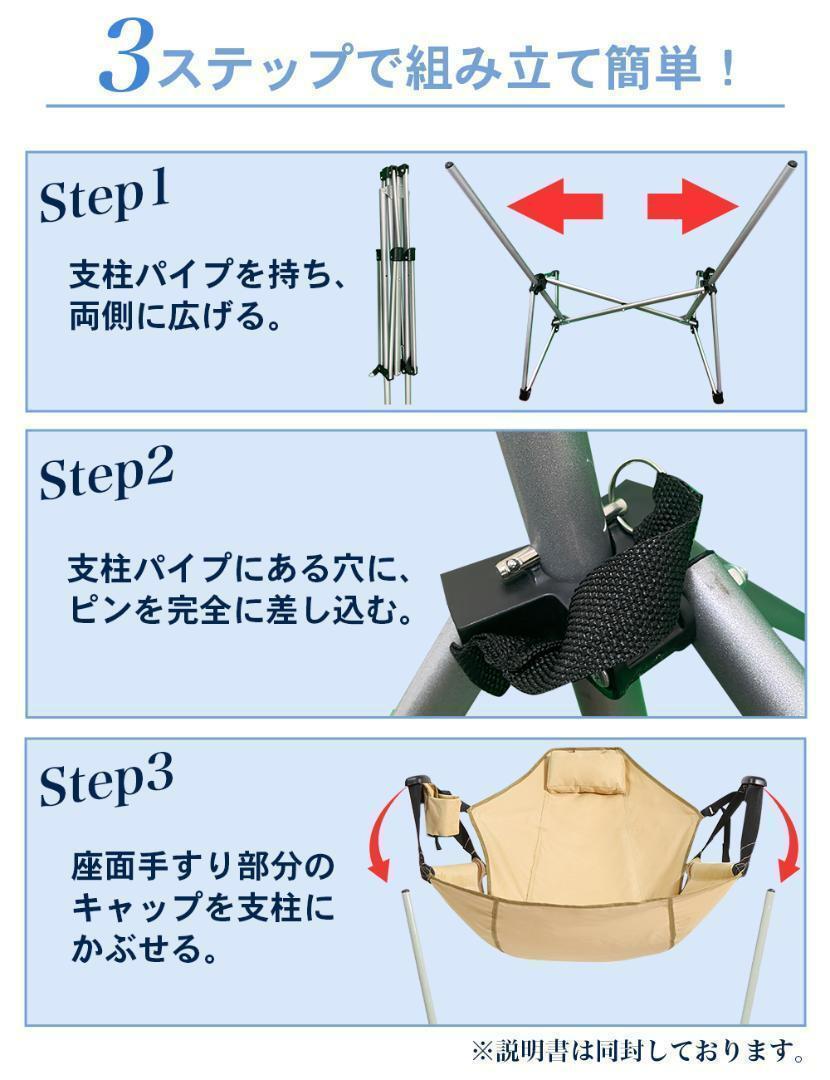 3ステップで組み立て簡単！

Step1

支柱パイプを持ち、両側に広げる。

Step2

支柱パイプにある穴に、ピンを完全に差し込む。

Step3

座面手すり部分のキャップを支柱にかぶせる。

※説明書は同封しております。