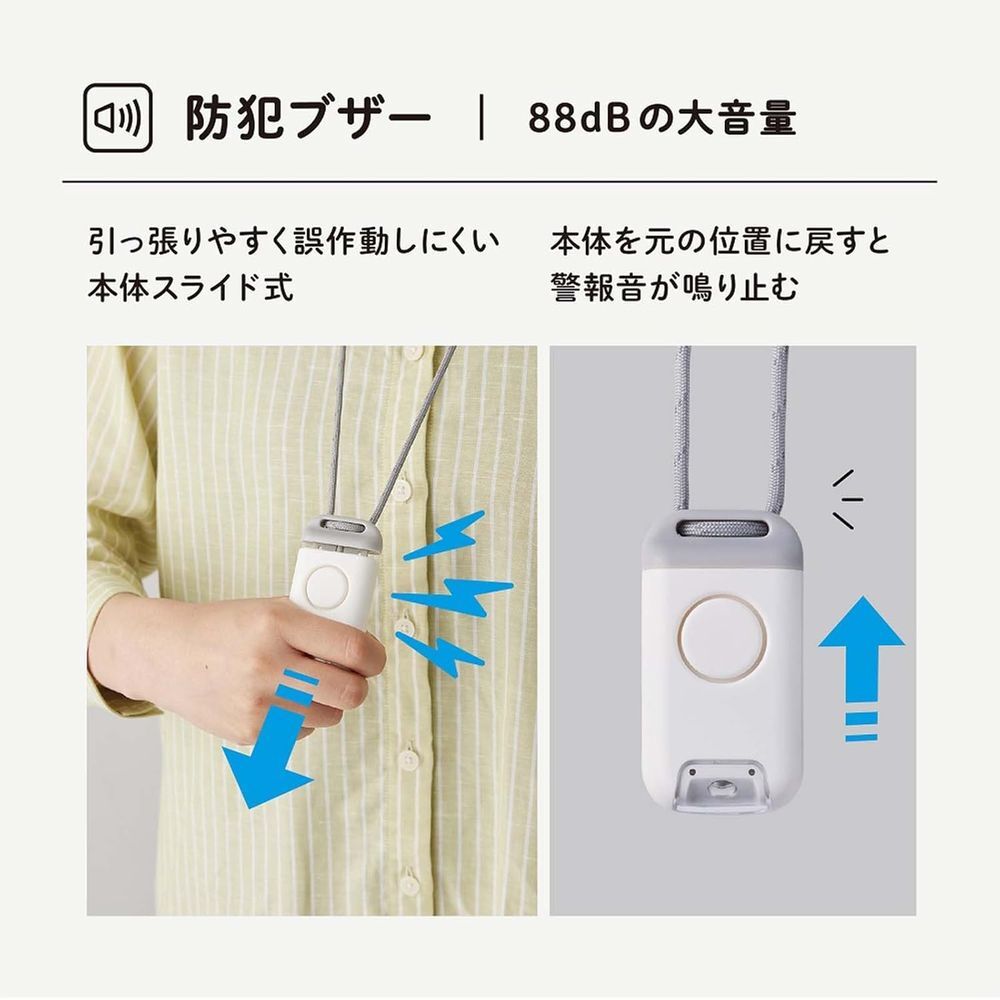 防犯ブザー | 88dBの大音量

引っ張りやすく誤作動しにくい本体スライド式

本体を元の位置に戻すと警報音が鳴り止む