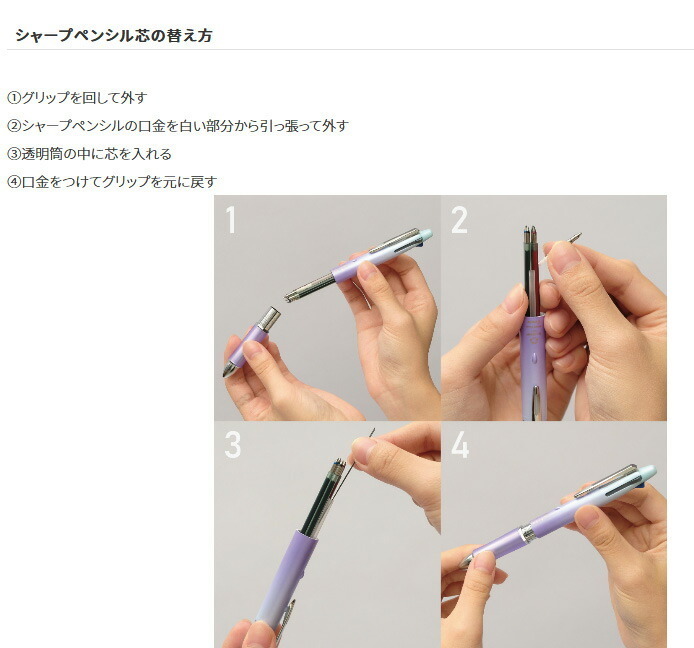 シャープペンシル芯の替え方

①グリップを回して外す

②シャープペンシルの口金を白い部分から引っ張って外す

③透明筒の中に芯を入れる

④口金をつけてグリップを元に戻す

1

2

3

4