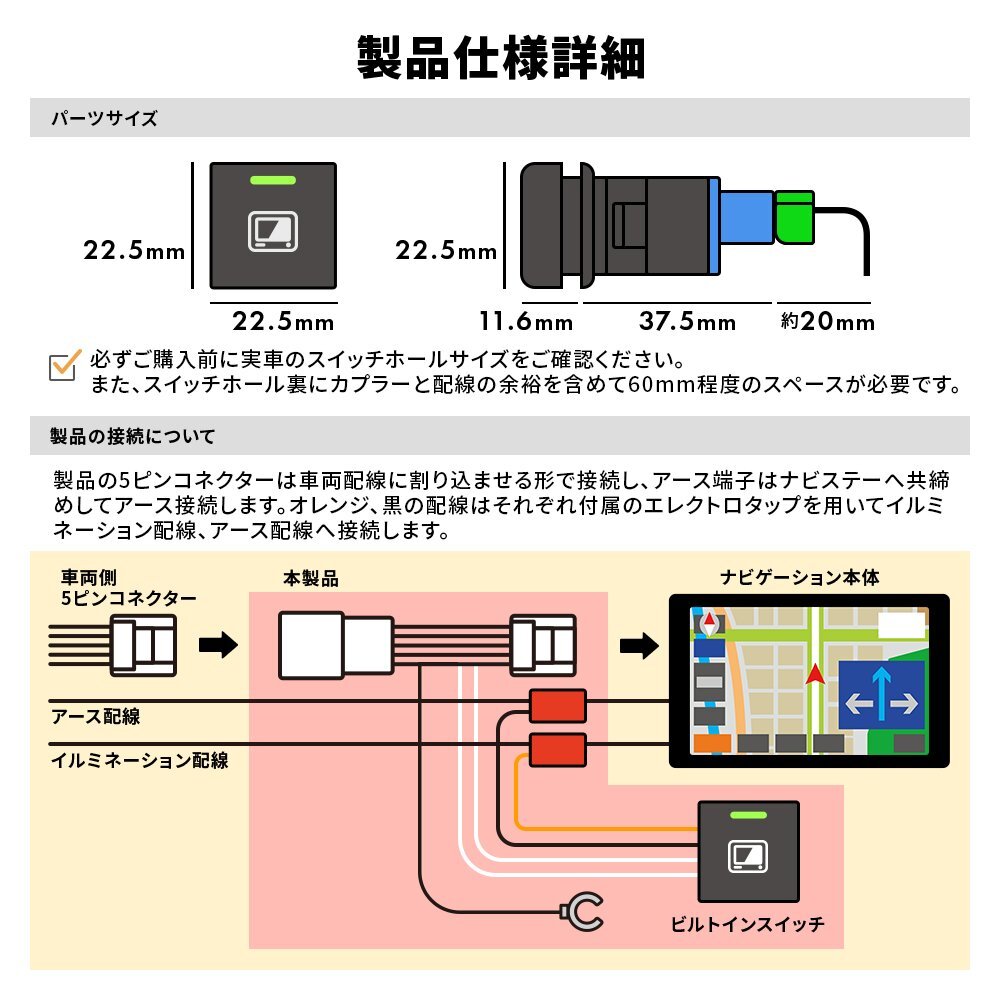 製品仕様詳細

パーツサイズ

22.5mm

22.5mm

22.5mm

11.6mm

37.5mm

約20mm

必ずご購入前に実車のスイッチホールサイズをご確認ください。
また、スイッチホール裏にカプラーと配線の余裕を含めて60mm程度のスペースが必要です。

製品の接続について

製品の5ピンコネクターは車両配線に割り込ませる形で接続し、アース端子はナビステーへ共締めしてアース接続します。オレンジ、黒の配線はそれぞれ付属のエレクトロタップを用いてイルミネーション配線、アース配線へ接続します。

車両側
5ピンコネクター

本製品

ナビゲーション本体

アース配線

イルミネーション配線

ビルトインスイッチ